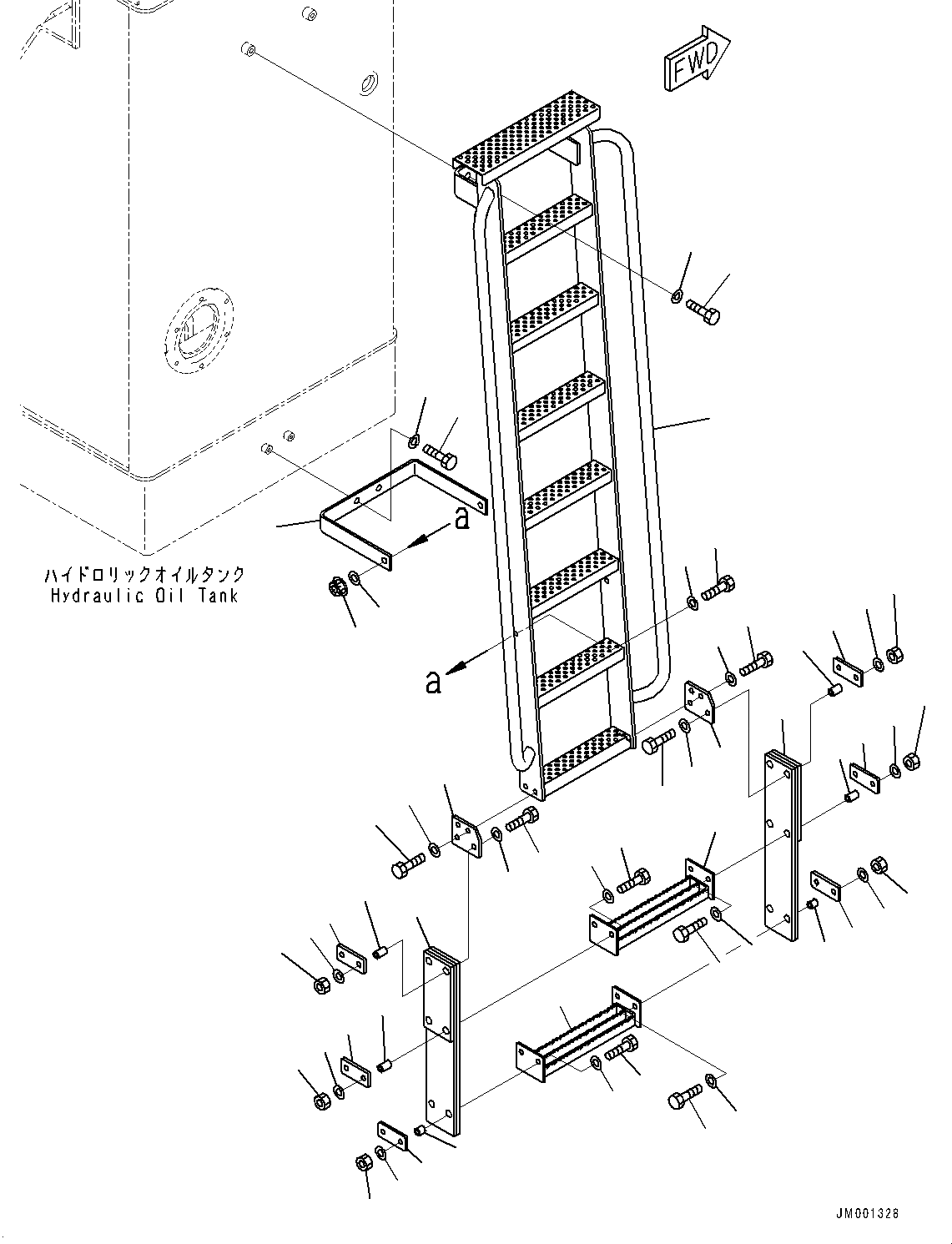 FWD

a

ハイドロリックオイルタンク
Hydraulic Oil Tank

a

JM001328