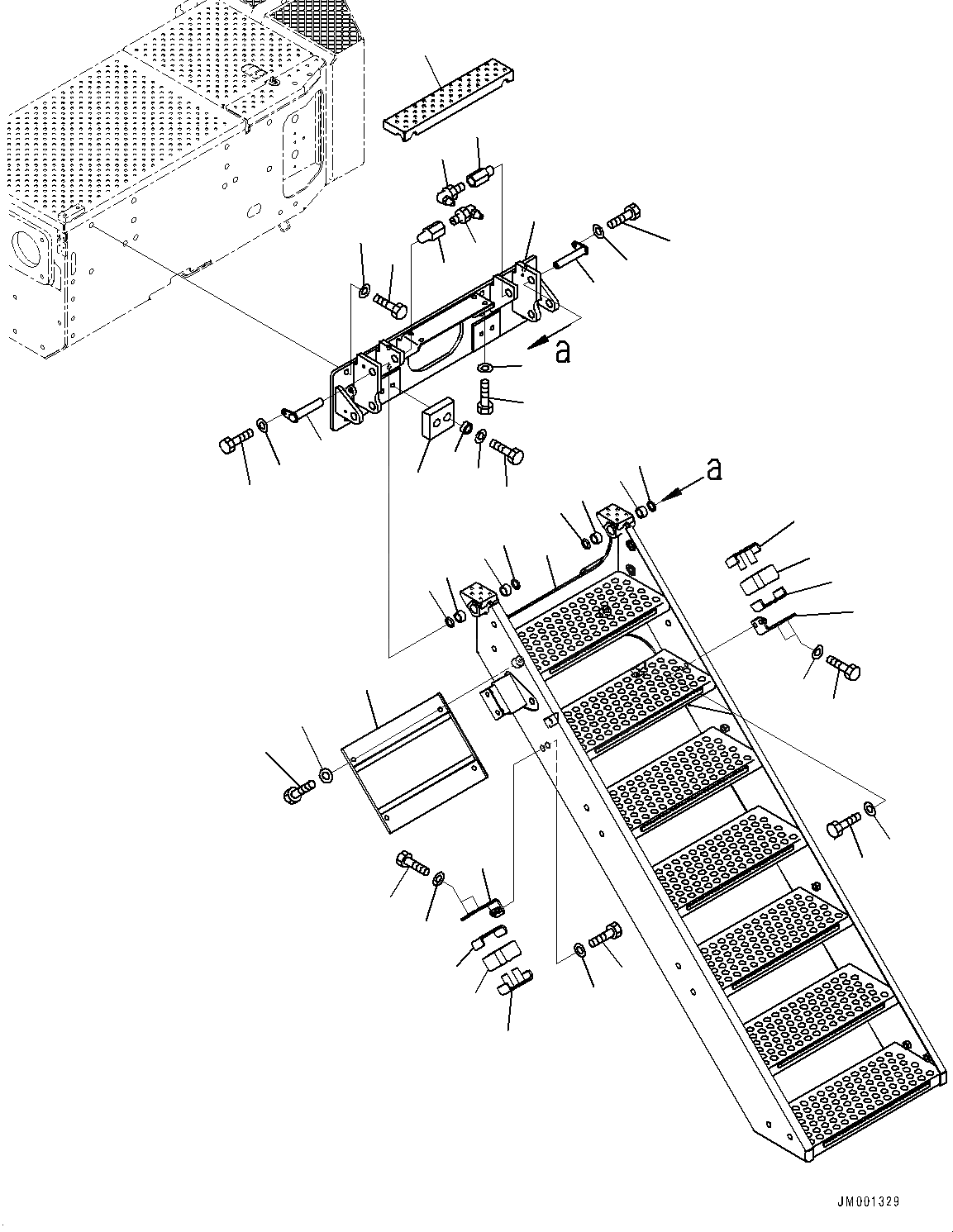 a

a

JM001329