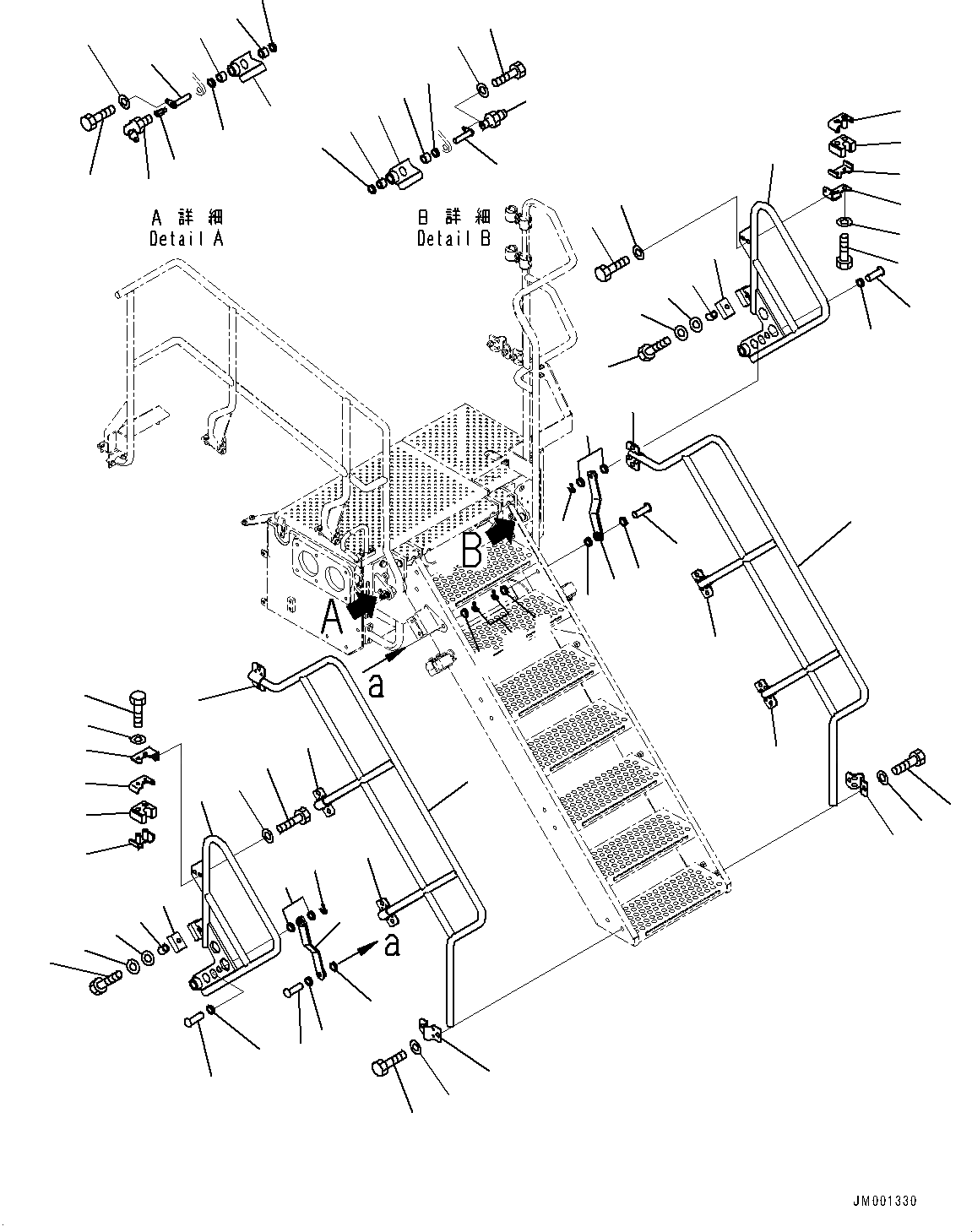 A 詳 細
Detail A

B 詳 細
Detail B

B

A

a

a

JM001330