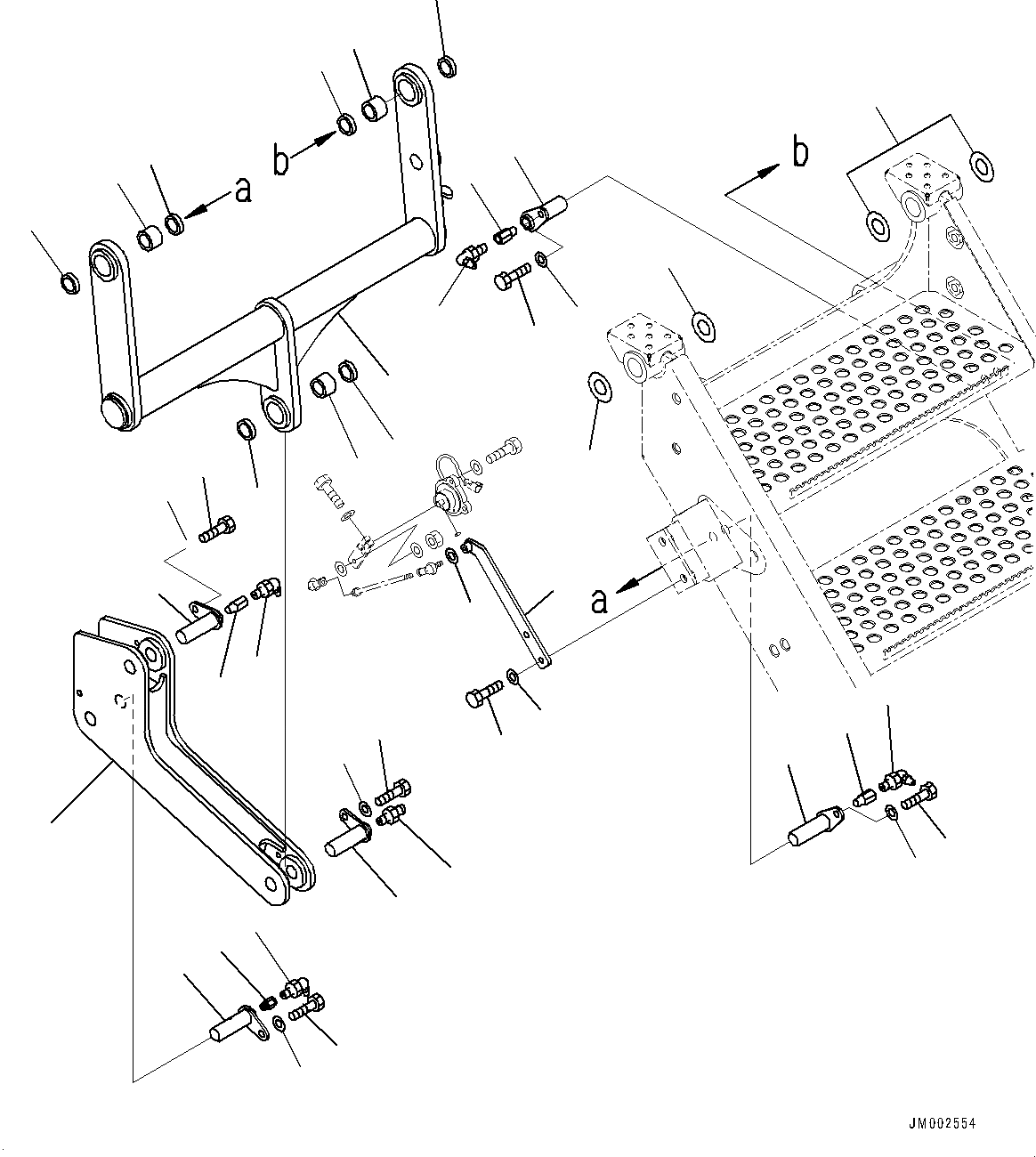 b
a
b
a
JM002554