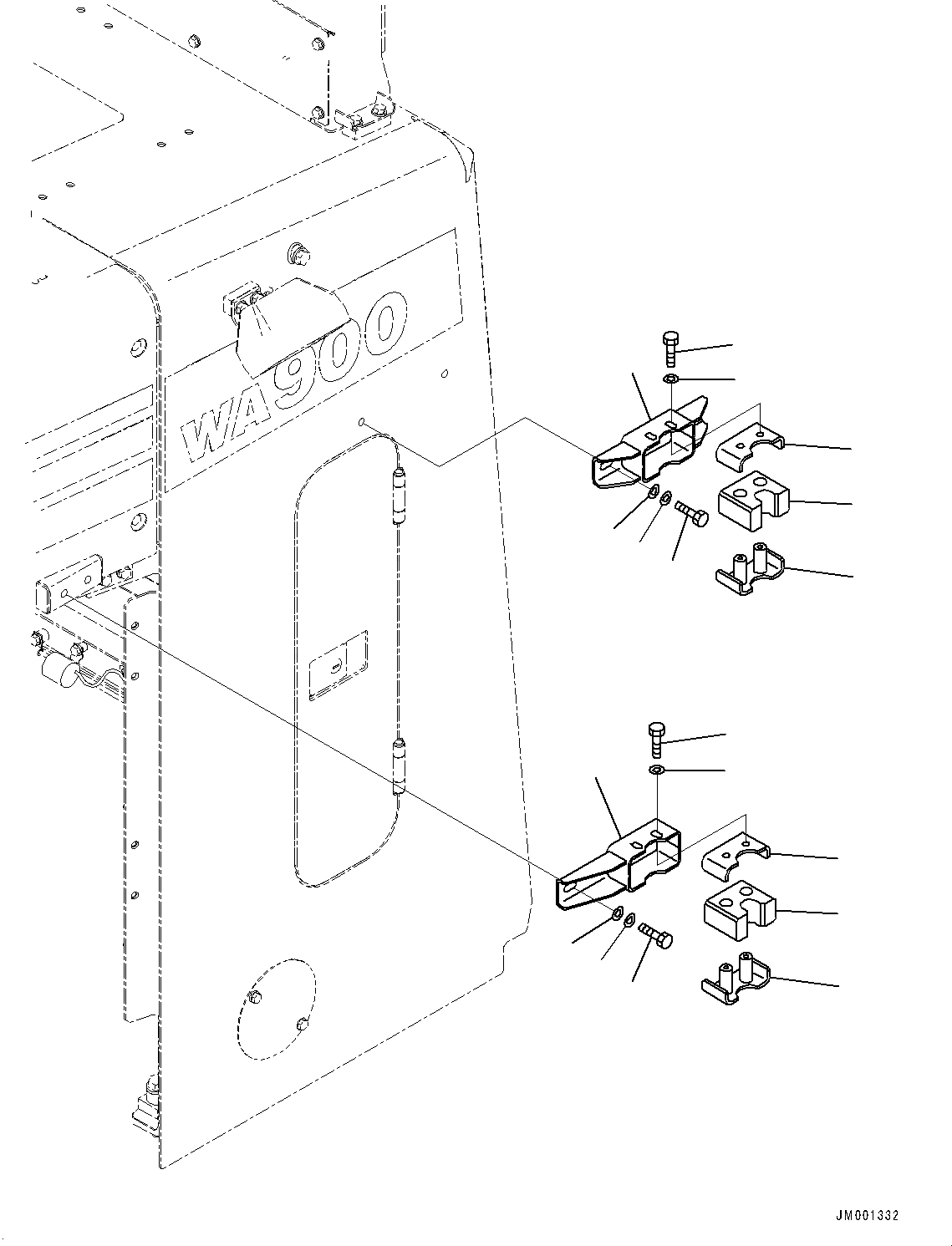 WA900

JM001332