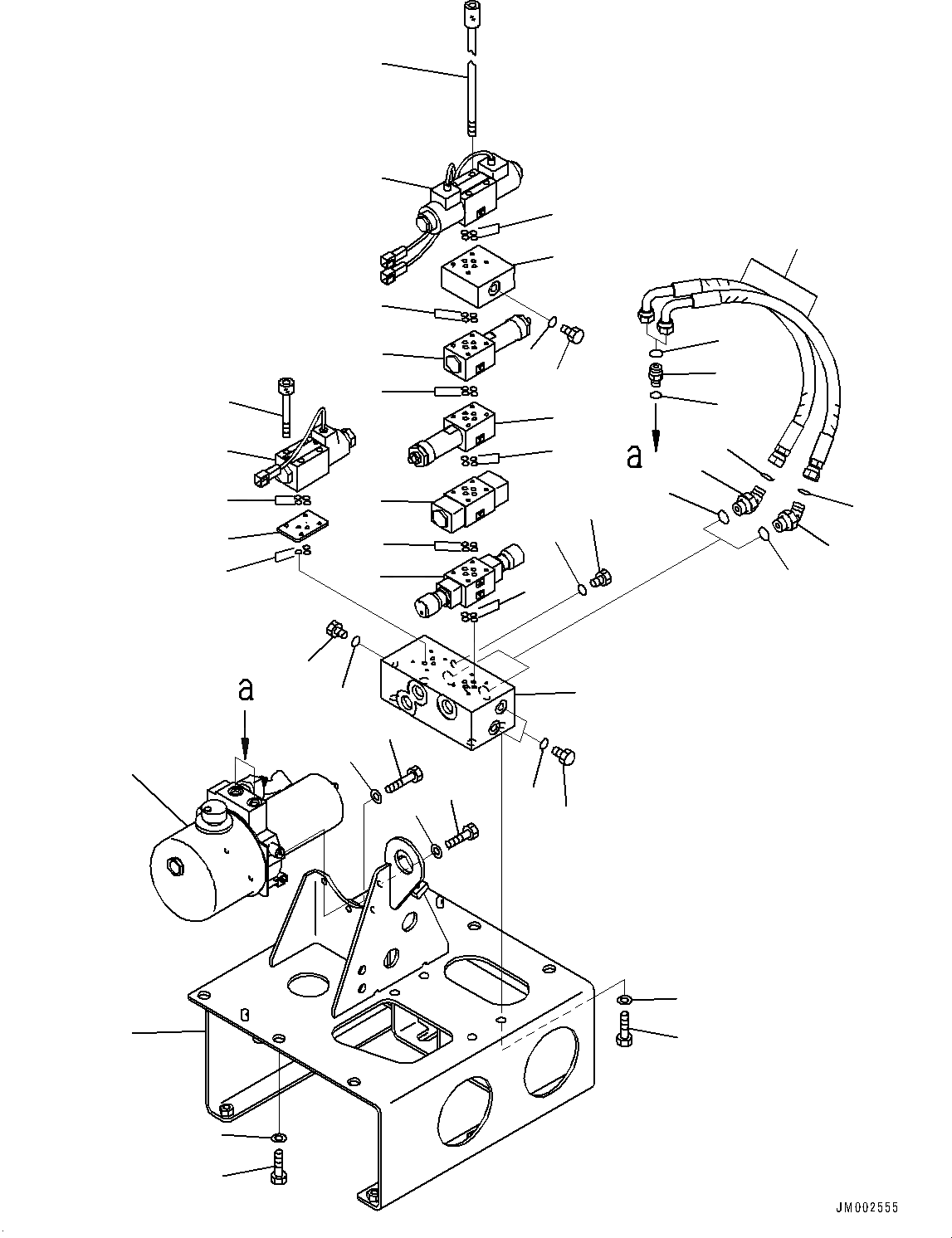 a

a

JM002555