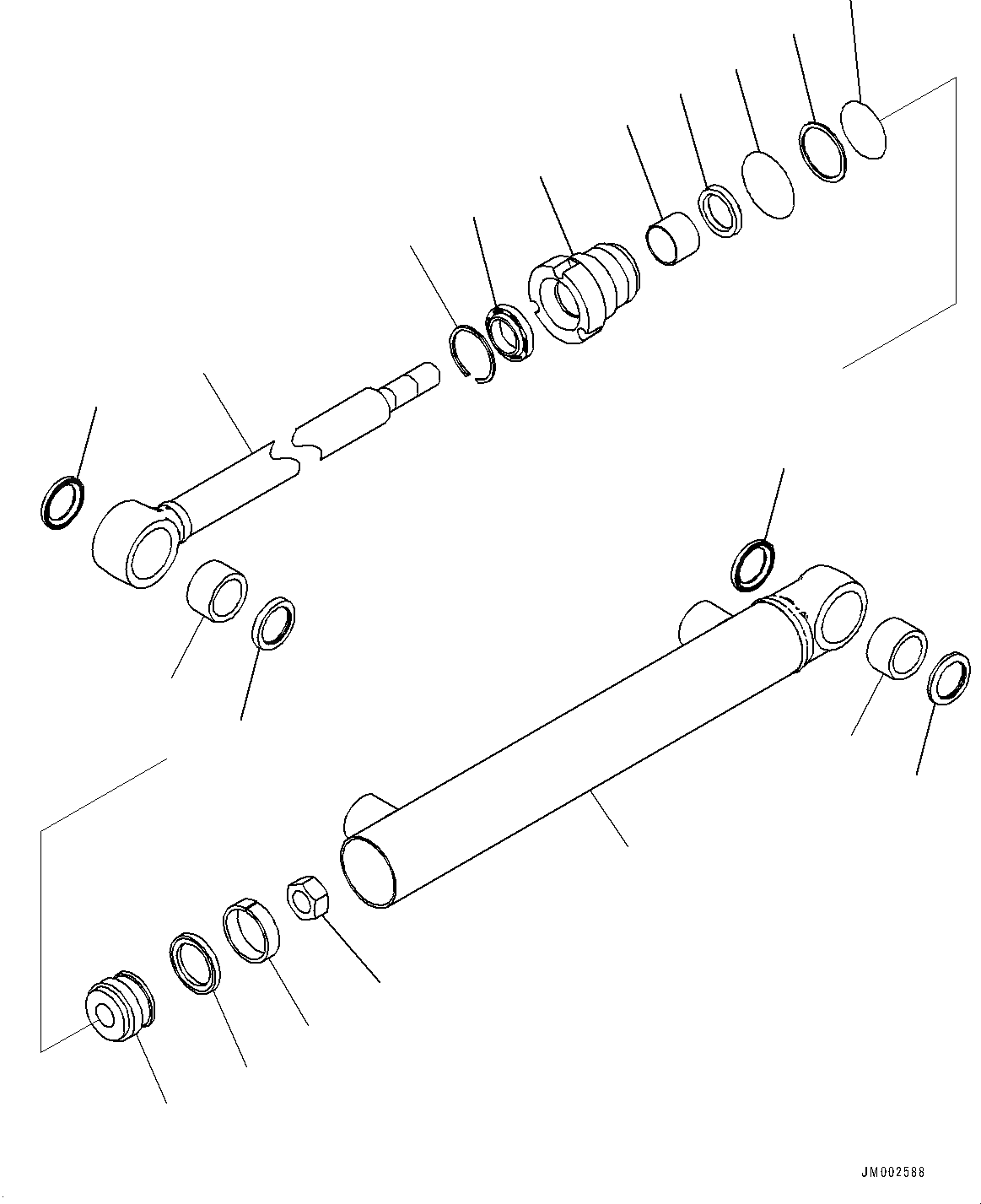 JM002588