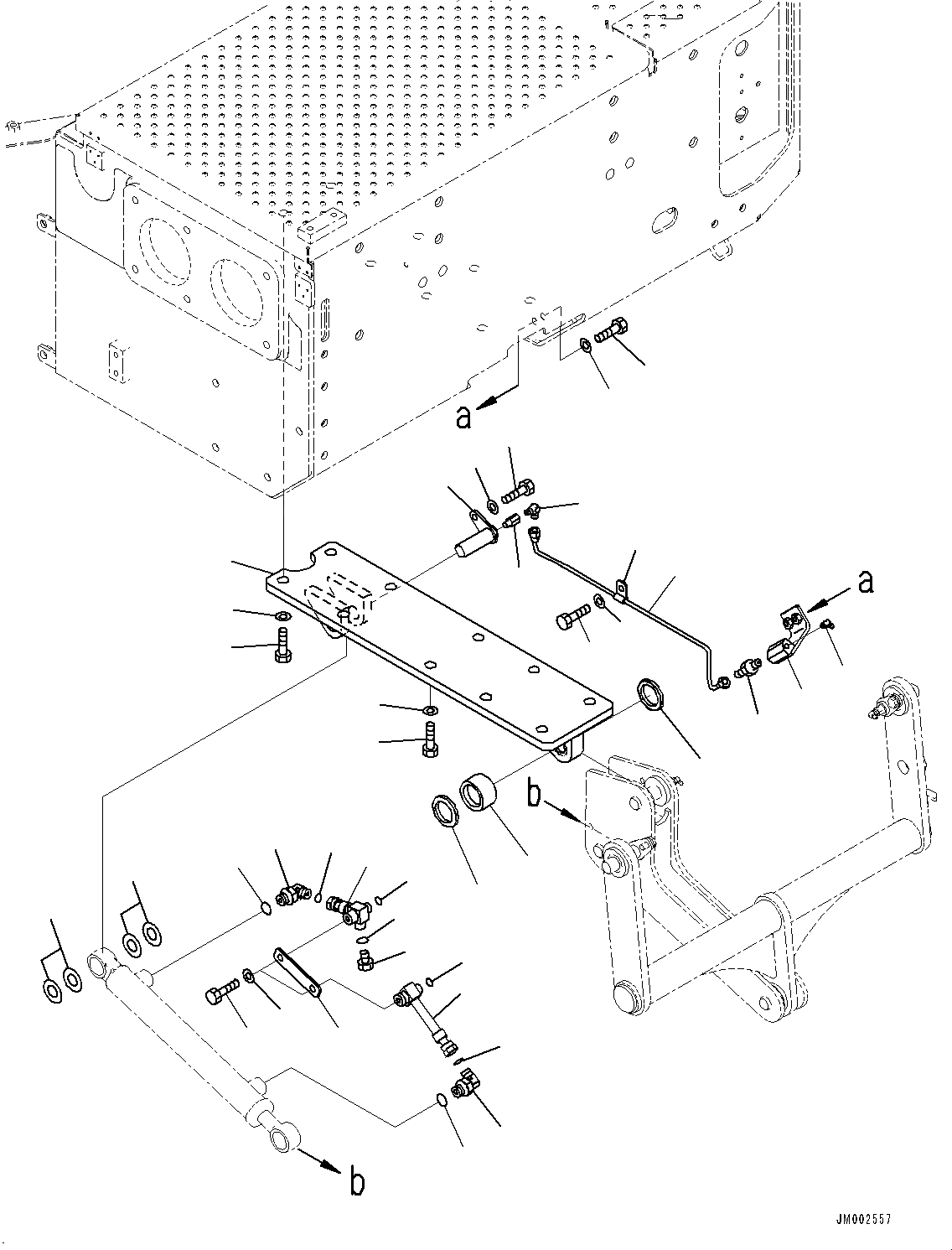 a

a

b

b

JM002557