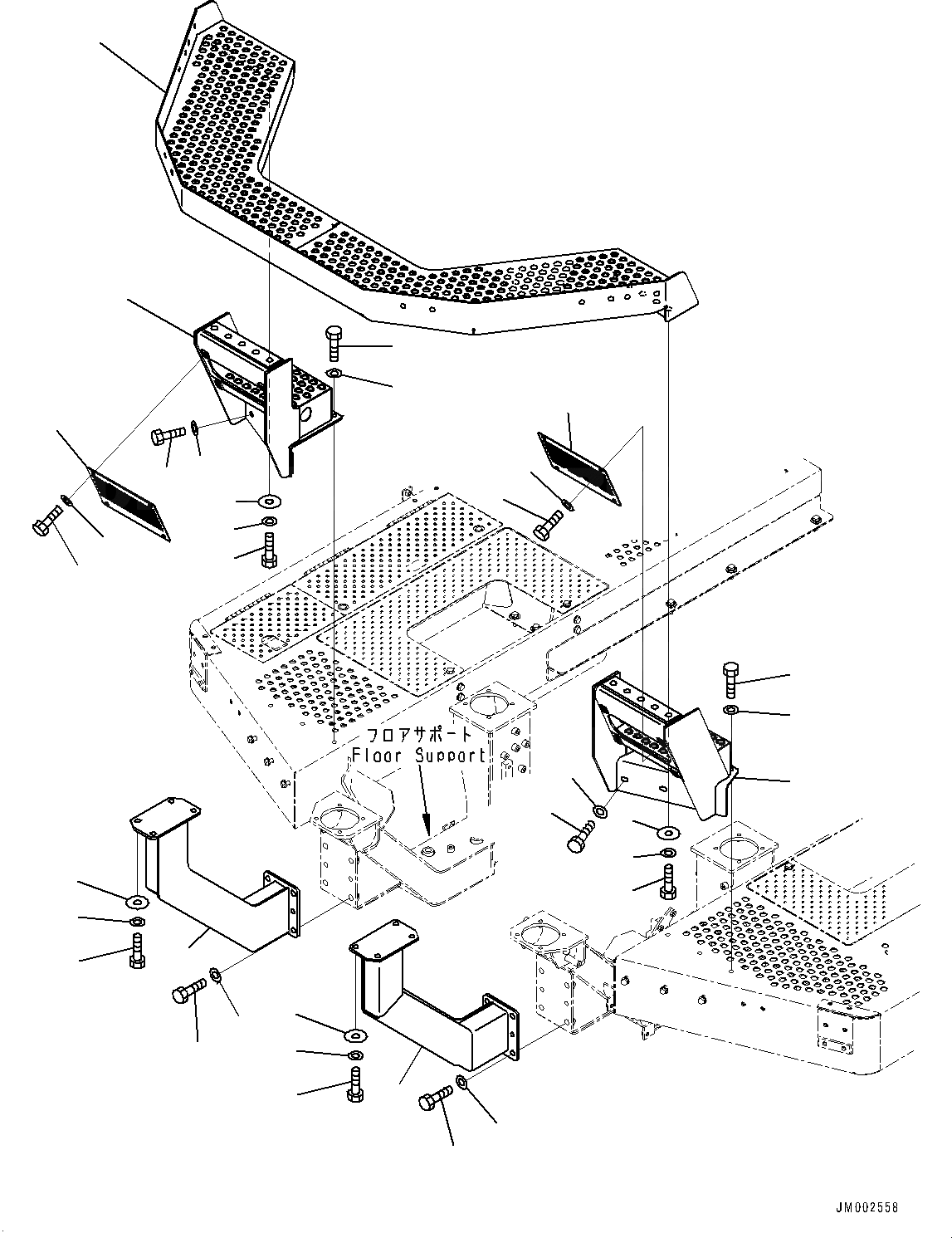 フロアサポート
Floor Support

JM002558