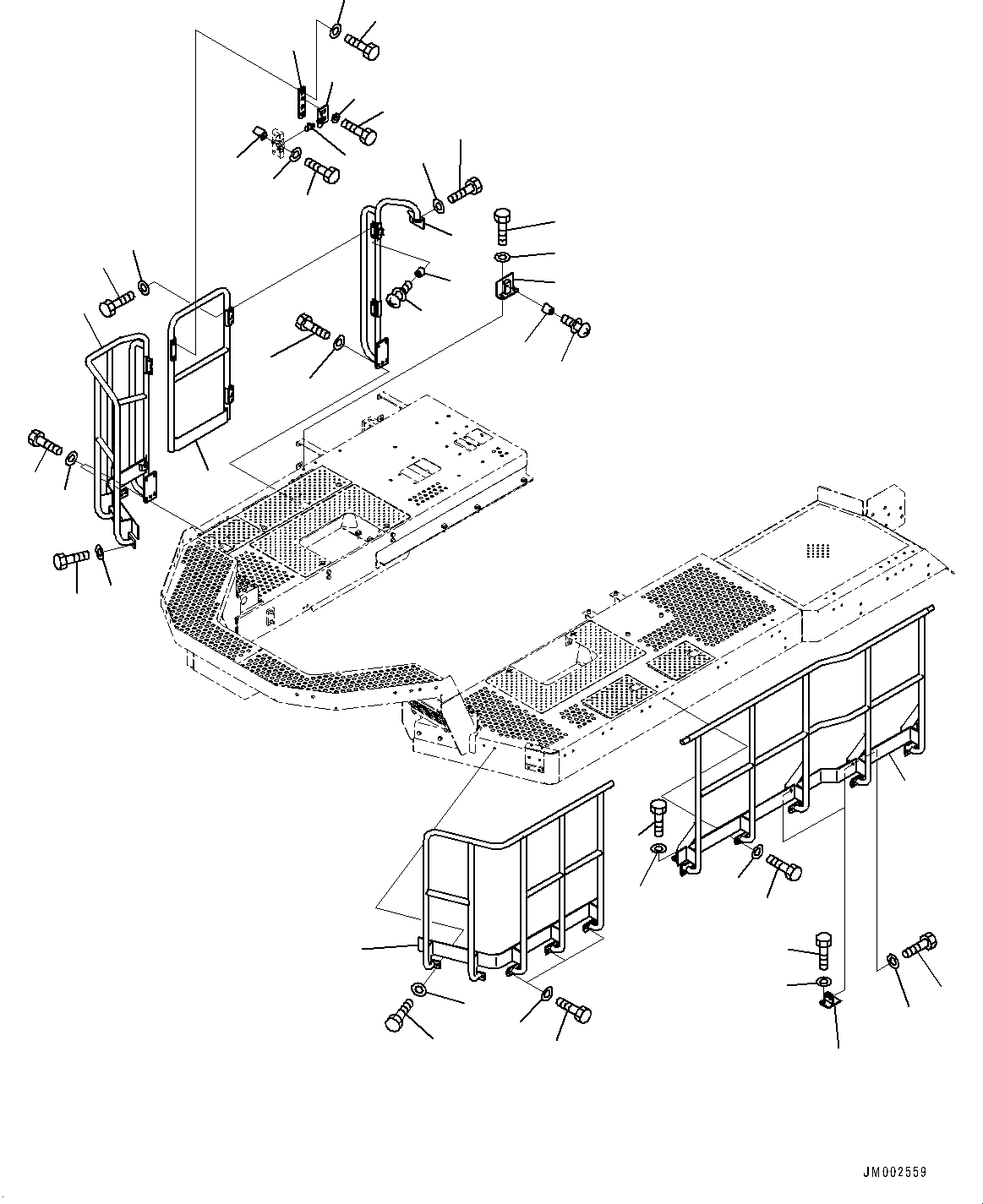 JM002559