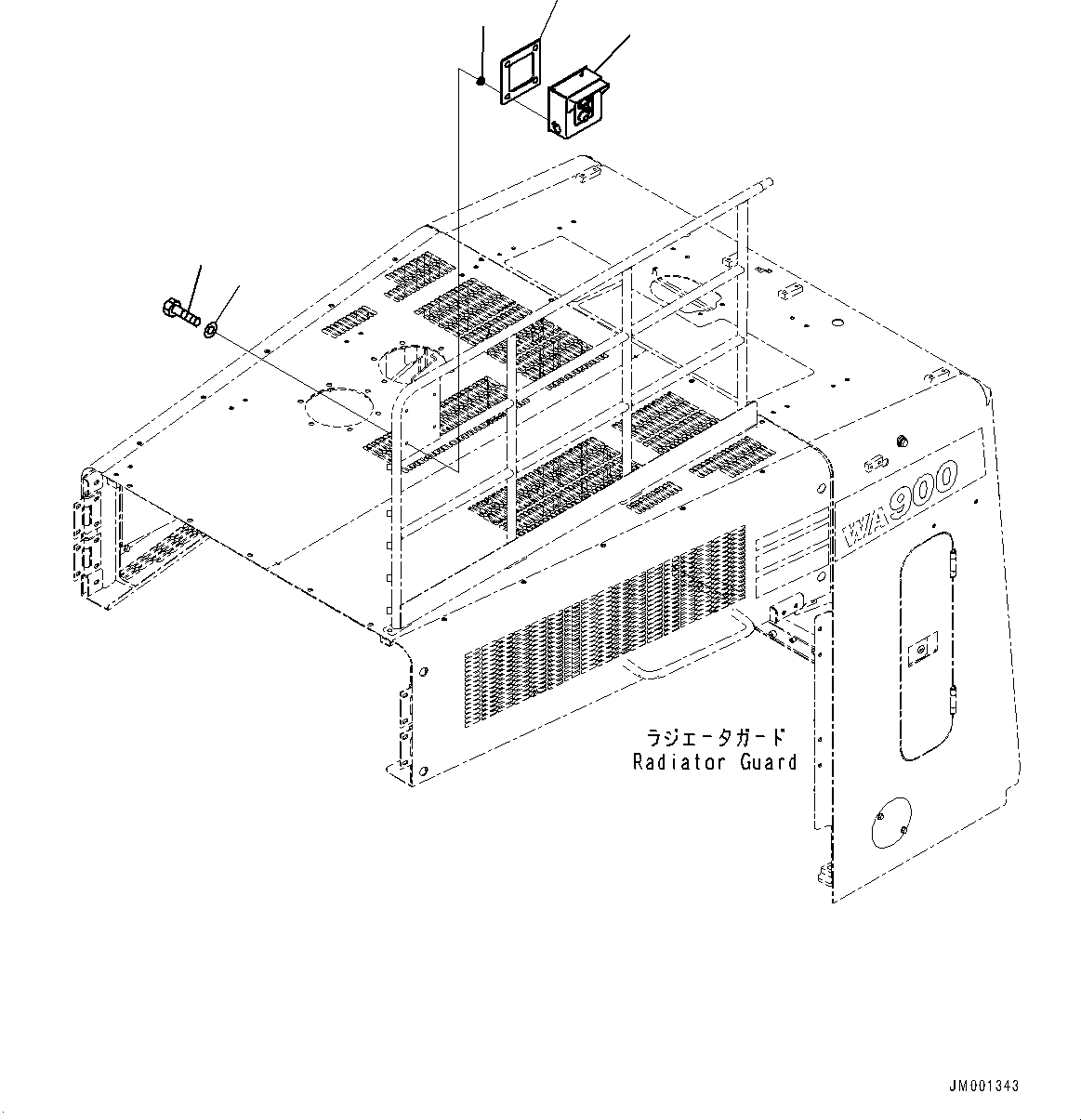 WA900

ラジエータガード
Radiator Guard

JM001343