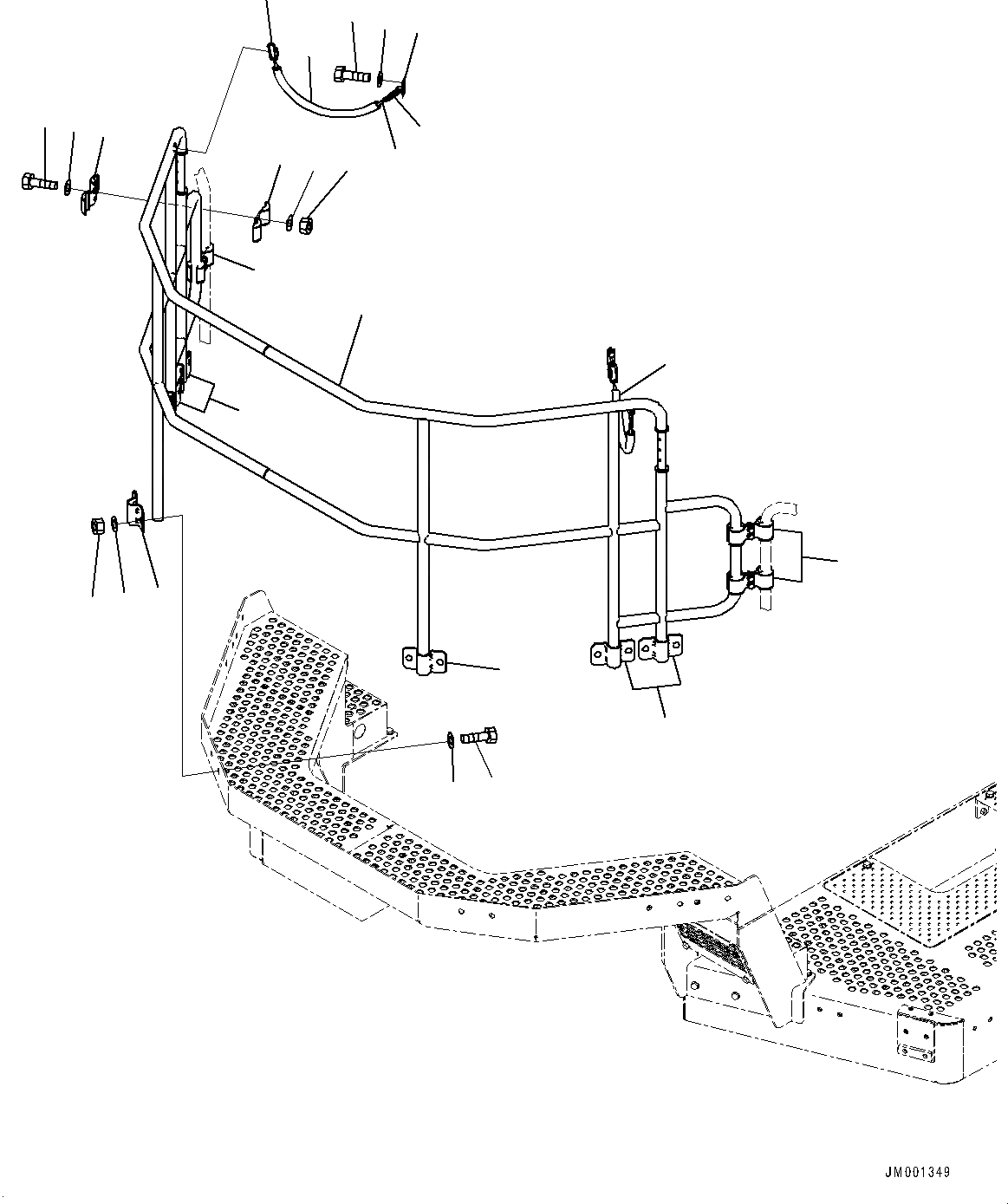 JM001349