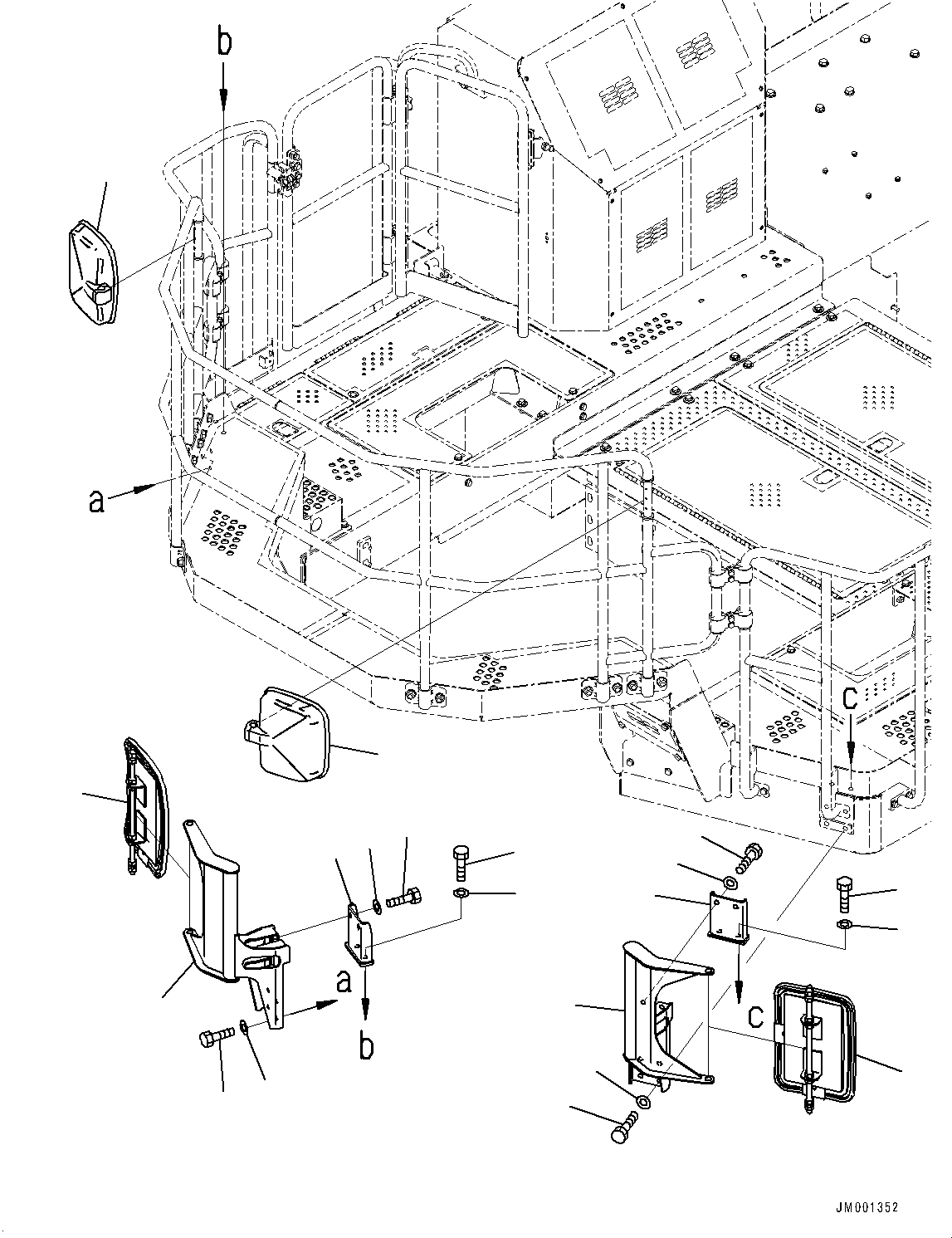 b
a
c
a
b
c
JM001352