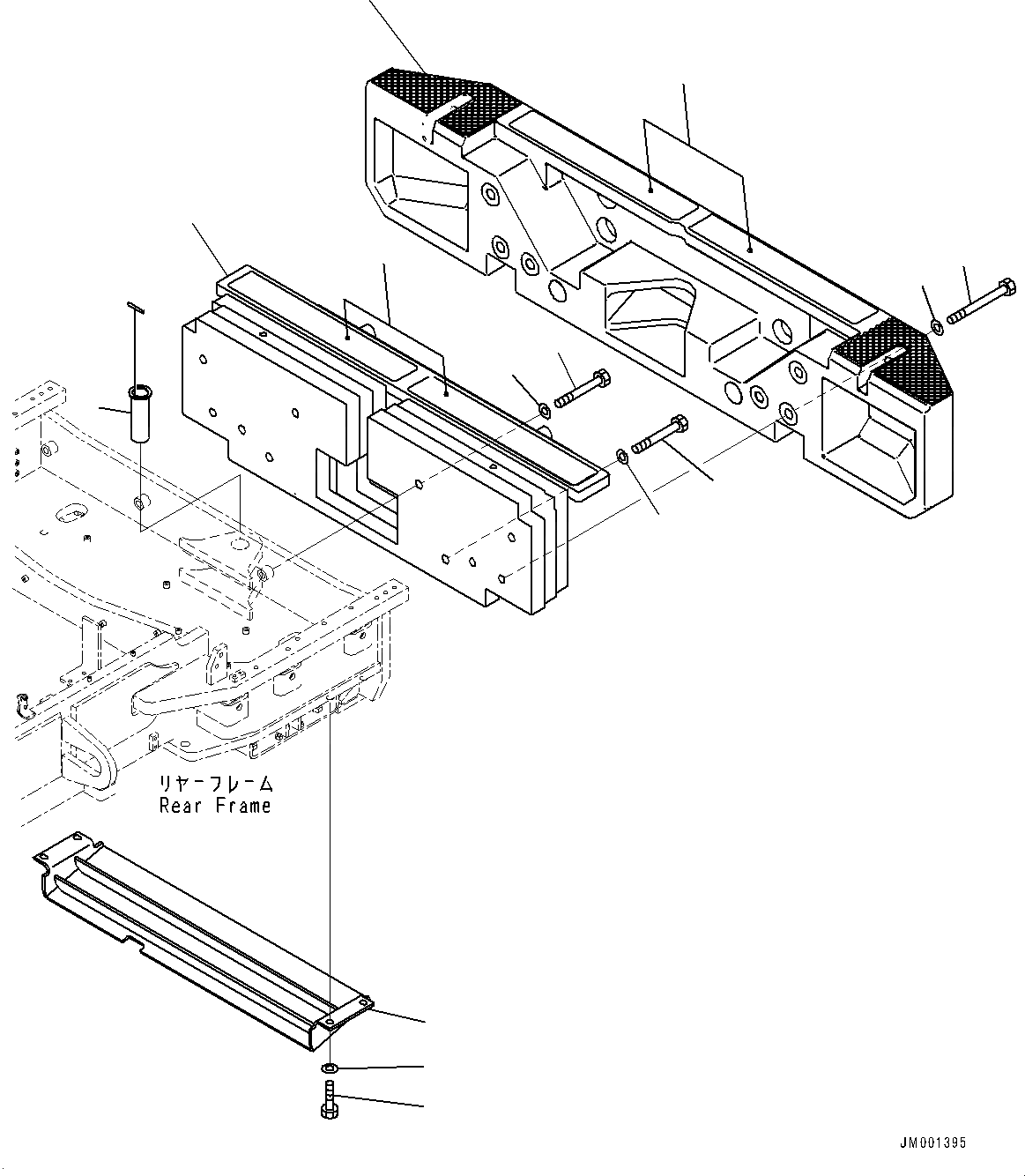 リヤーフレーム
Rear Frame

JM001395