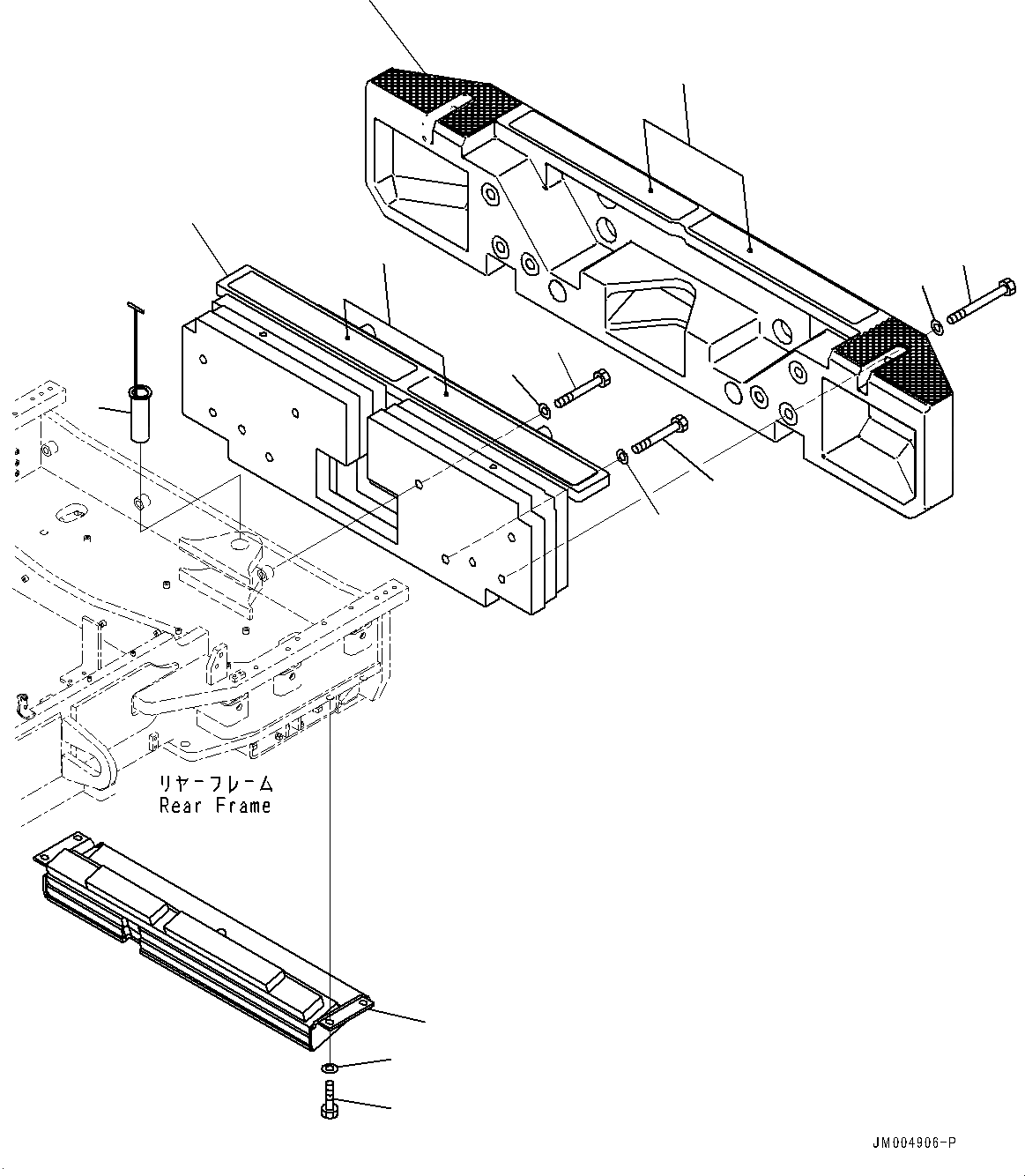 リヤーフレーム
Rear Frame

JM004906-P