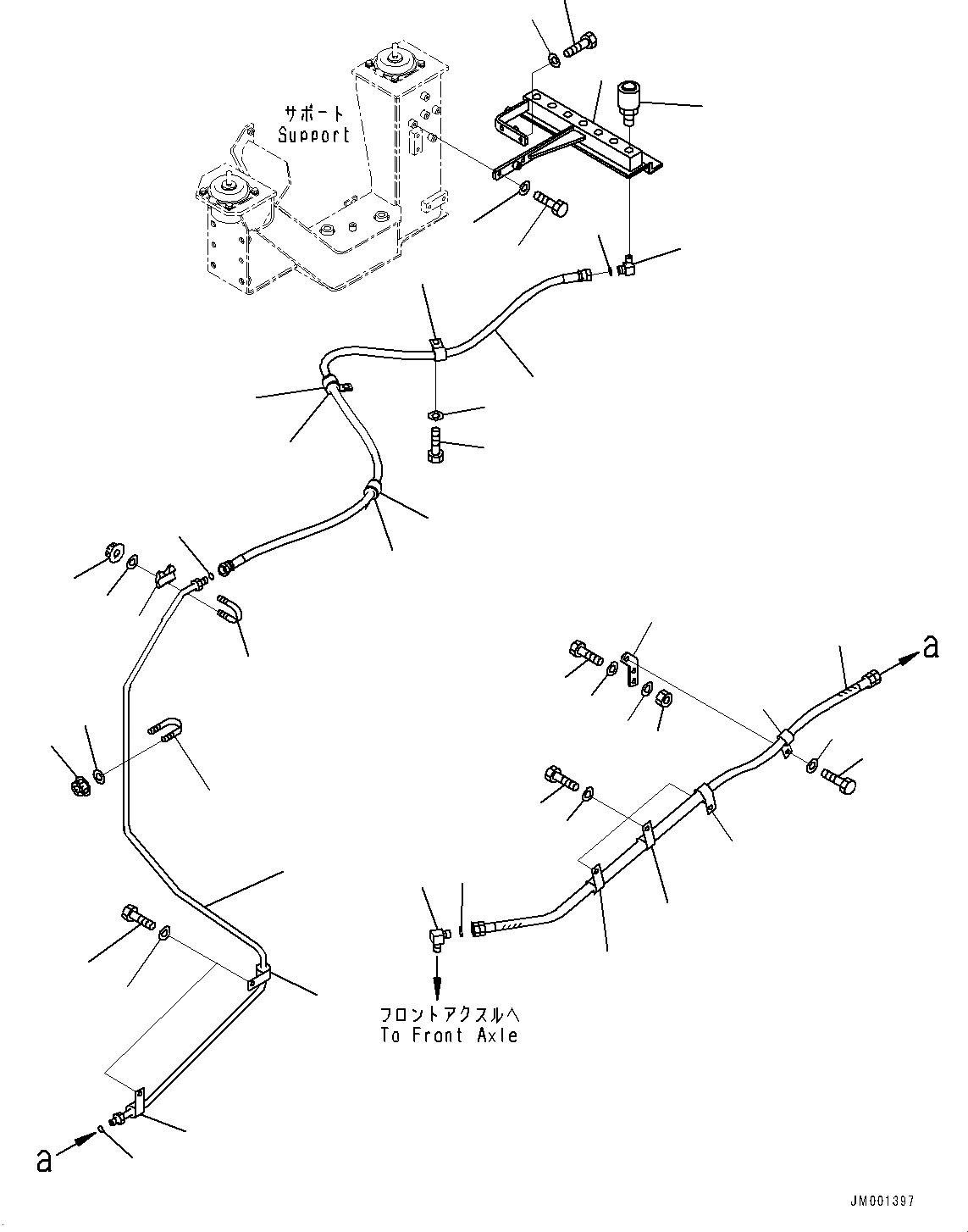 サポート
Support

a

フロントアクスルへ
To Front Axle

a

JM001397