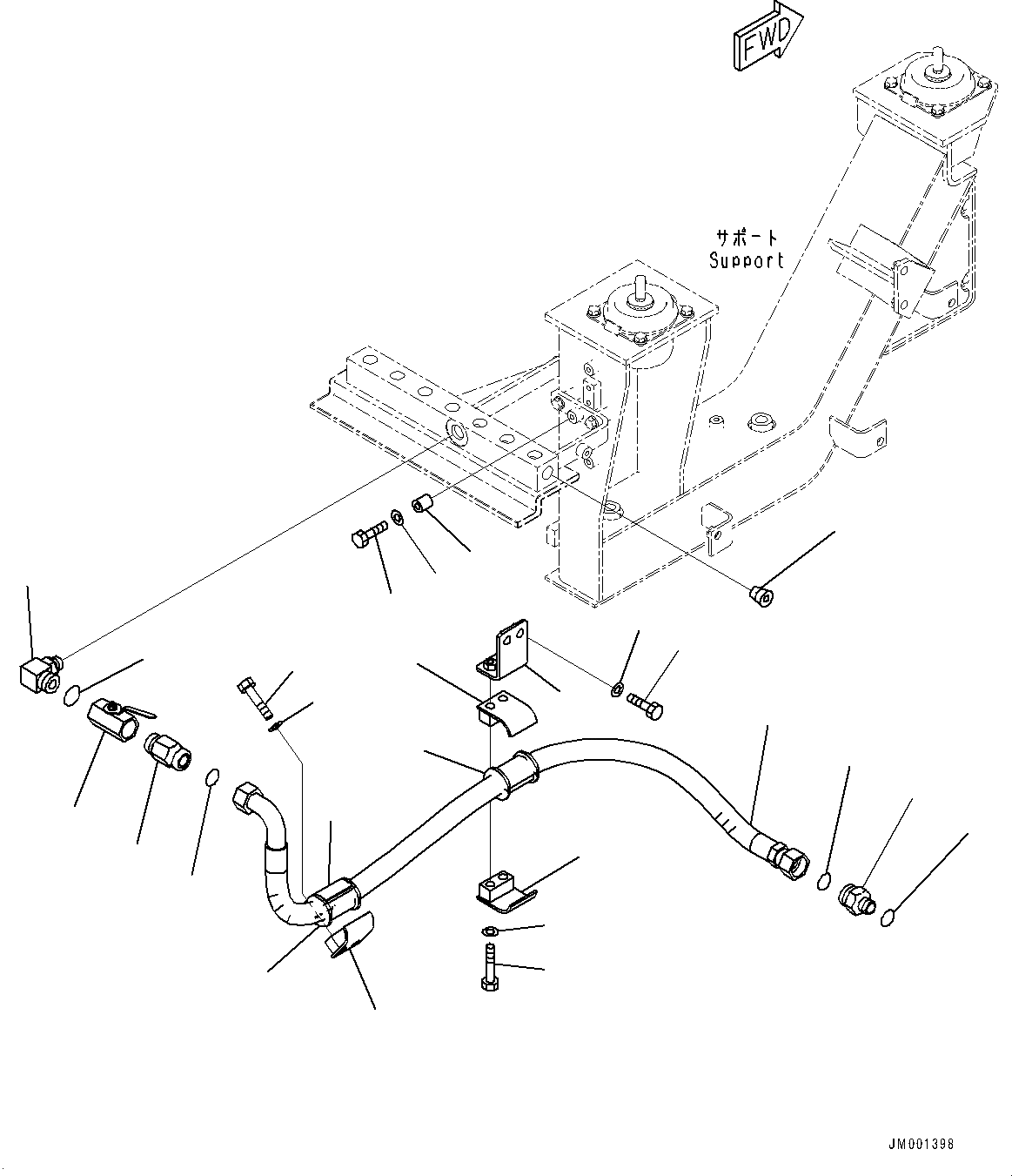 FWD

サポート
Support

JM001398