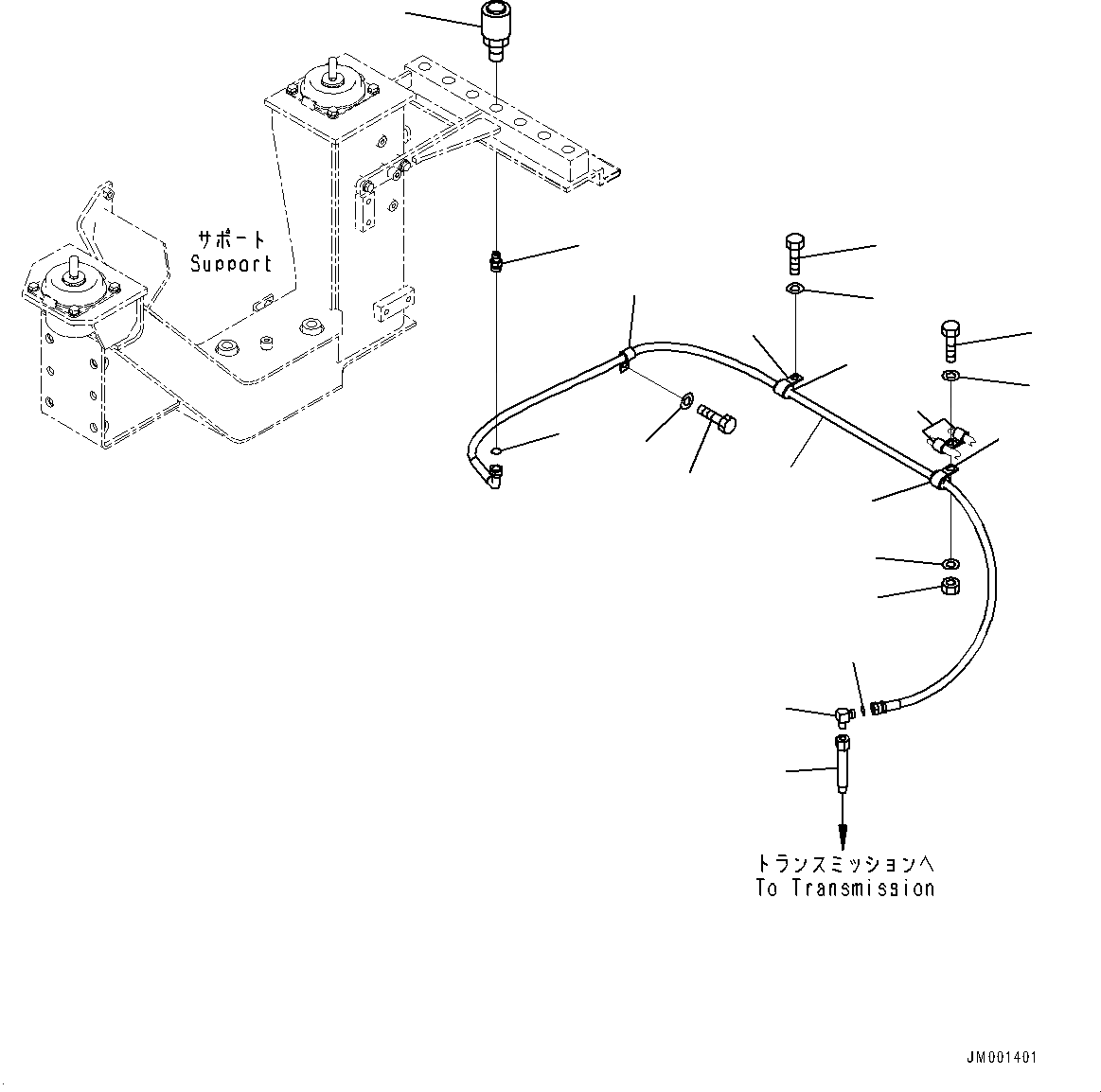 サポート
Support

トランスミッションへ
To Transmission

JM001401