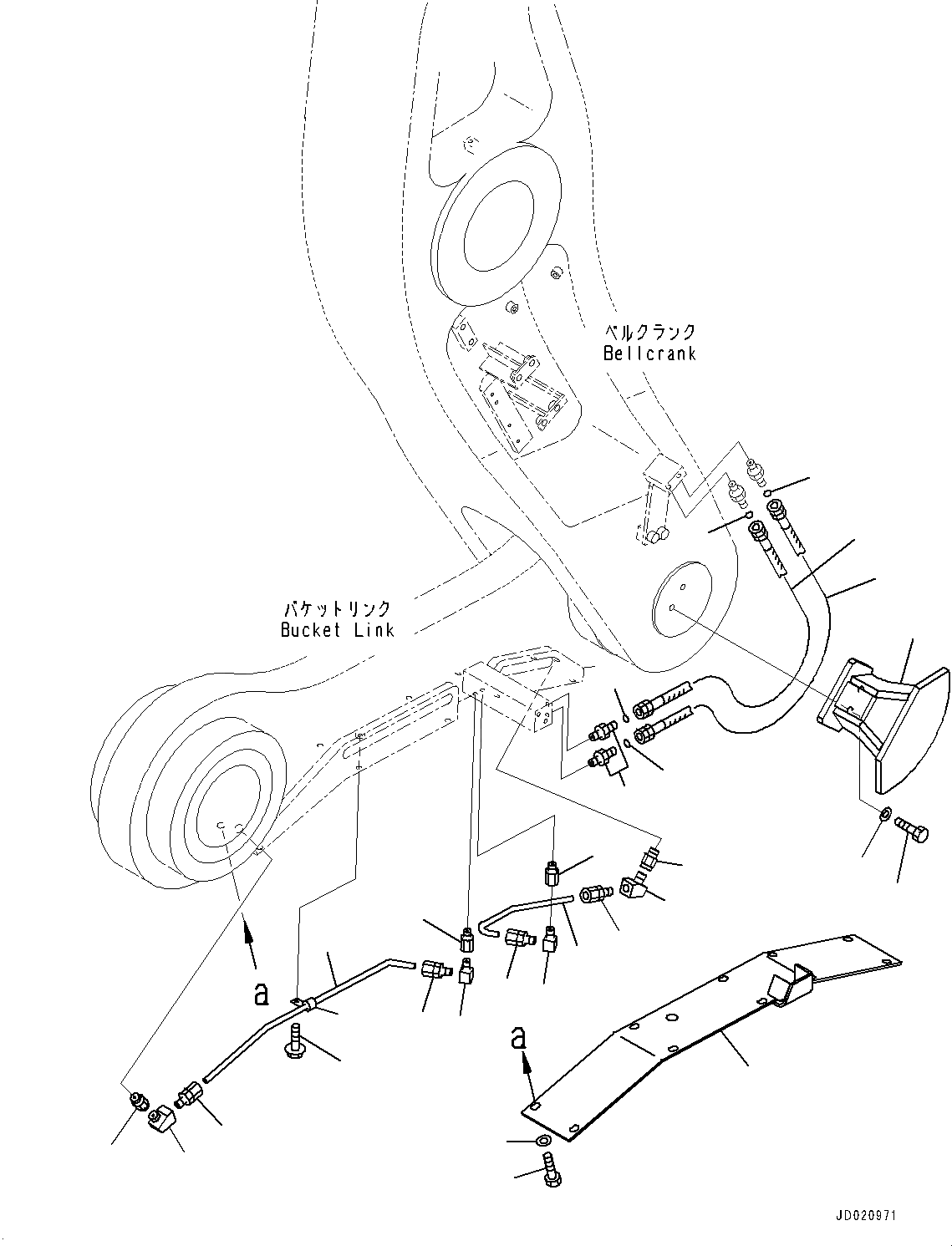 ベルクランク
Bellcrank

バケットリンク
Bucket Link

a

a

JD020971