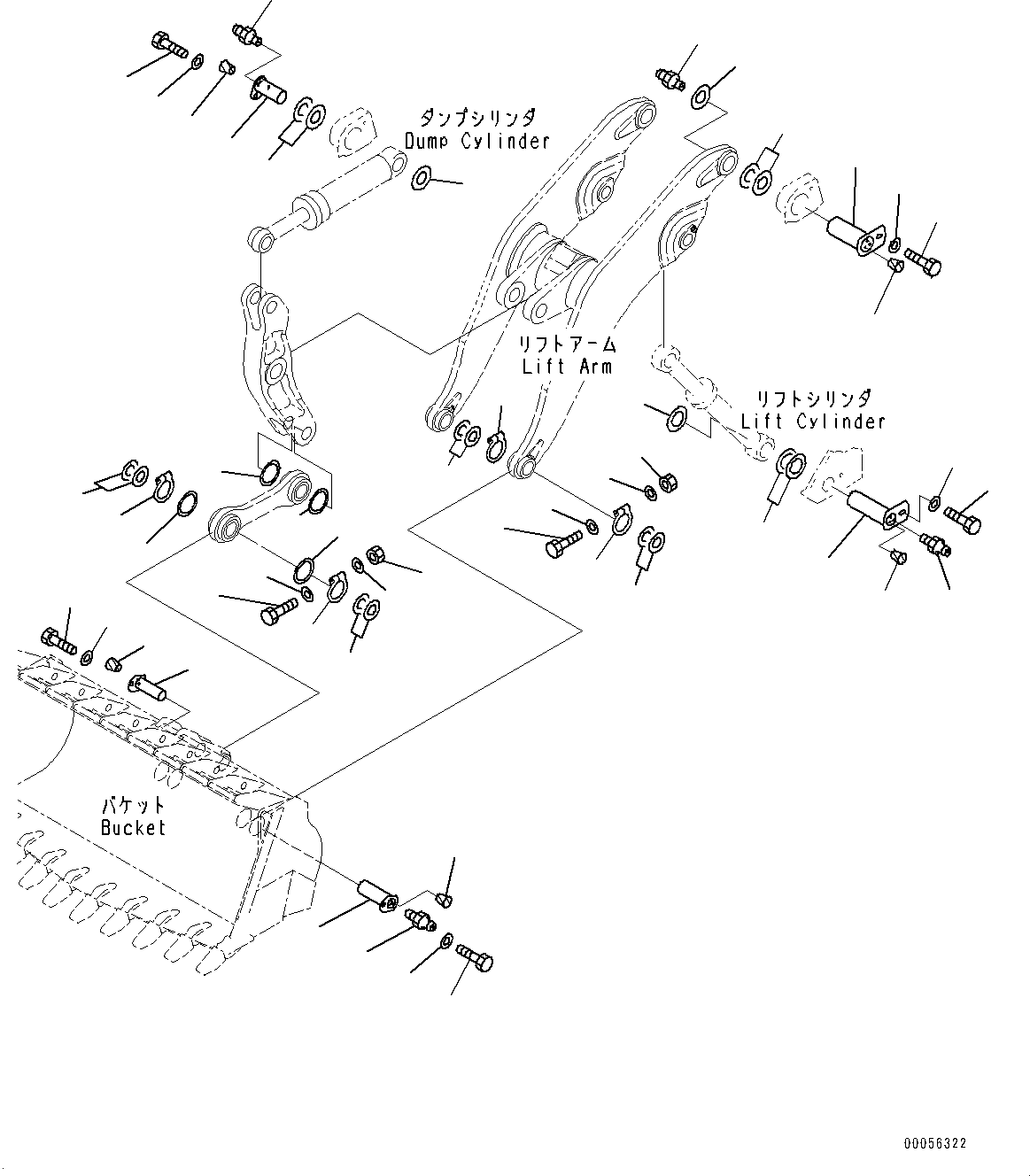 ダンプシリンダ
Dump Cylinder

リフトアーム
Lift Arm

リフトシリンダ
Lift Cylinder

バケット
Bucket

00056322