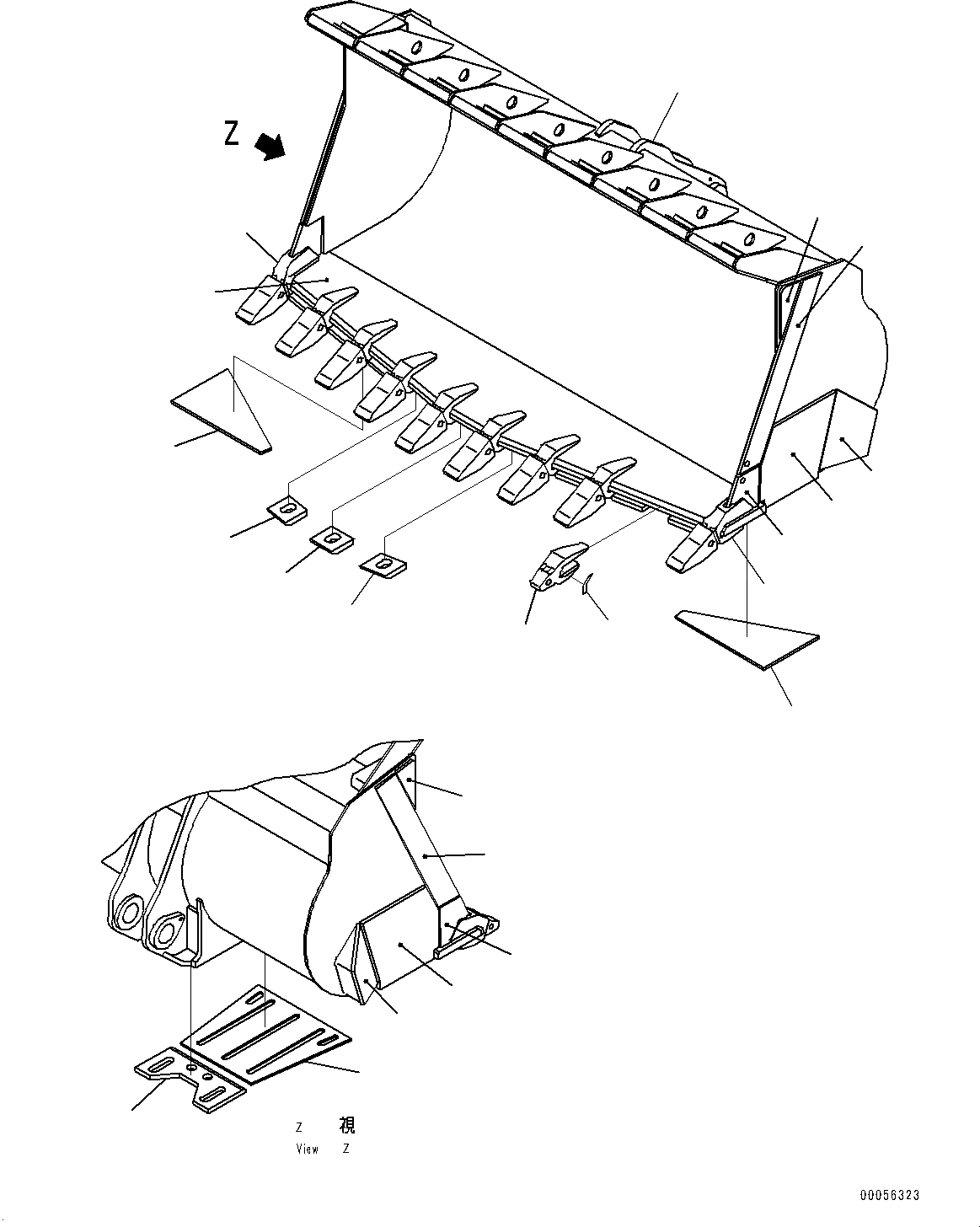 Z

Z 視
View Z

00056323