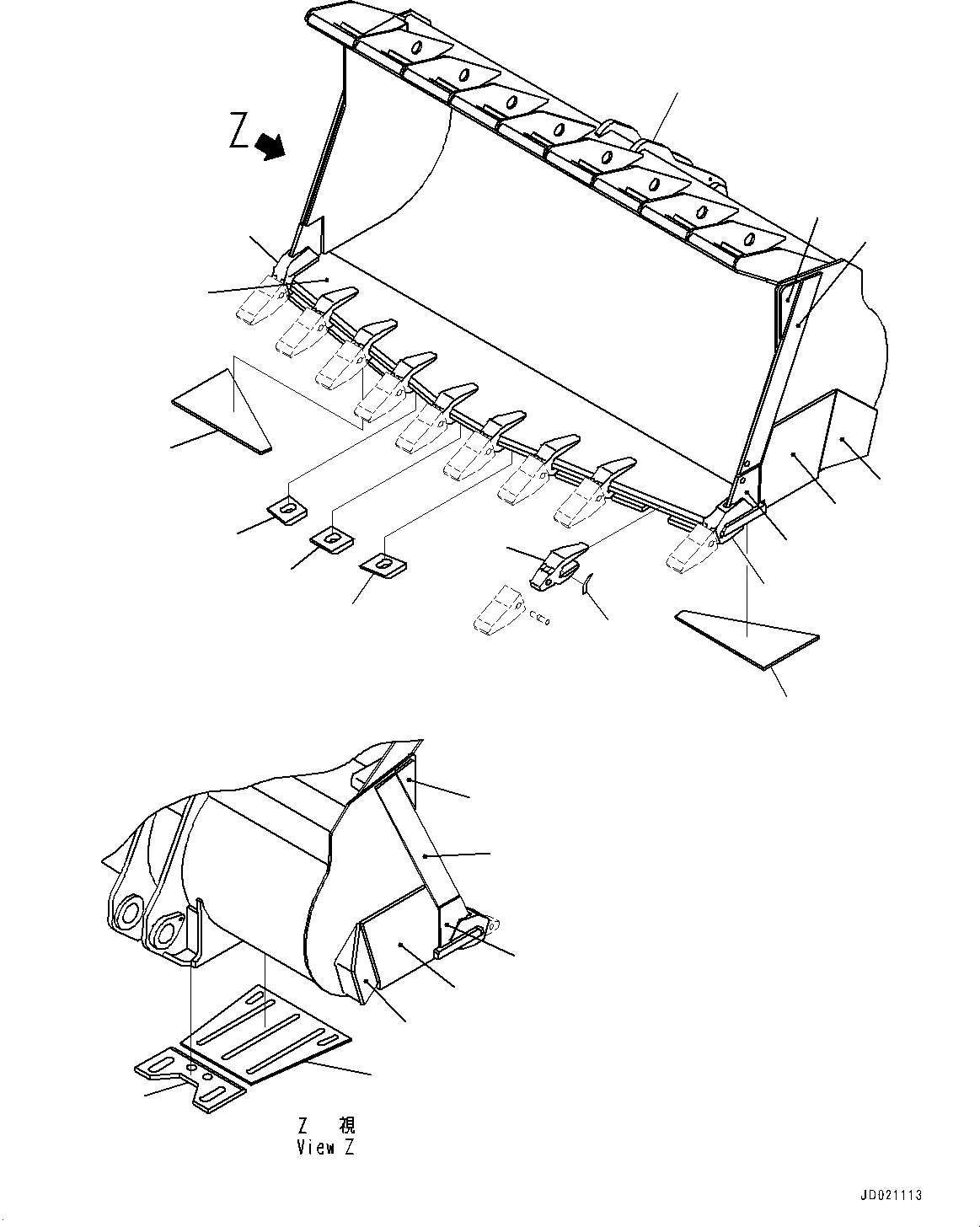 Z

Z 視
View Z

JD021113