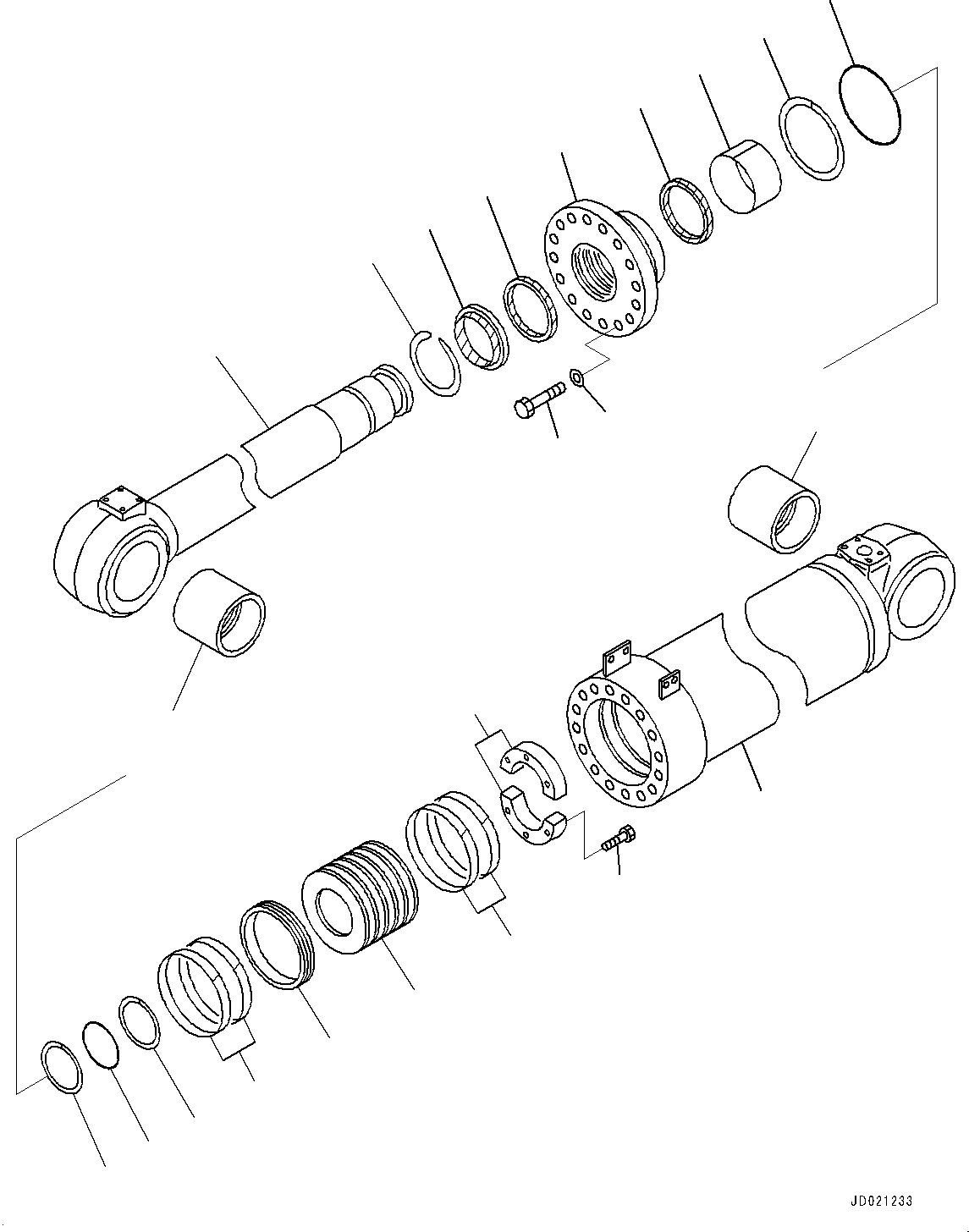 JD021233