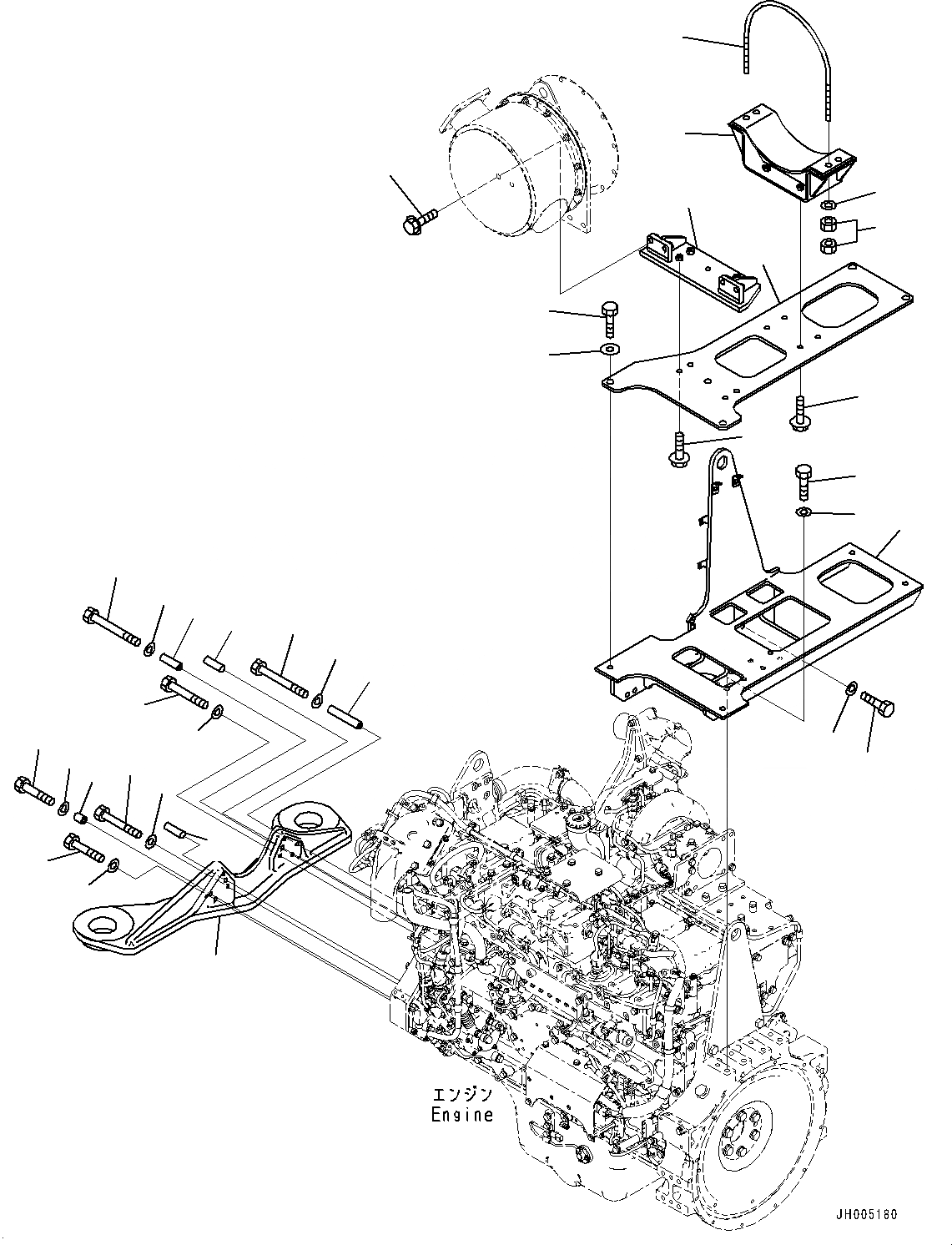 エンジン
Engine

JH005180