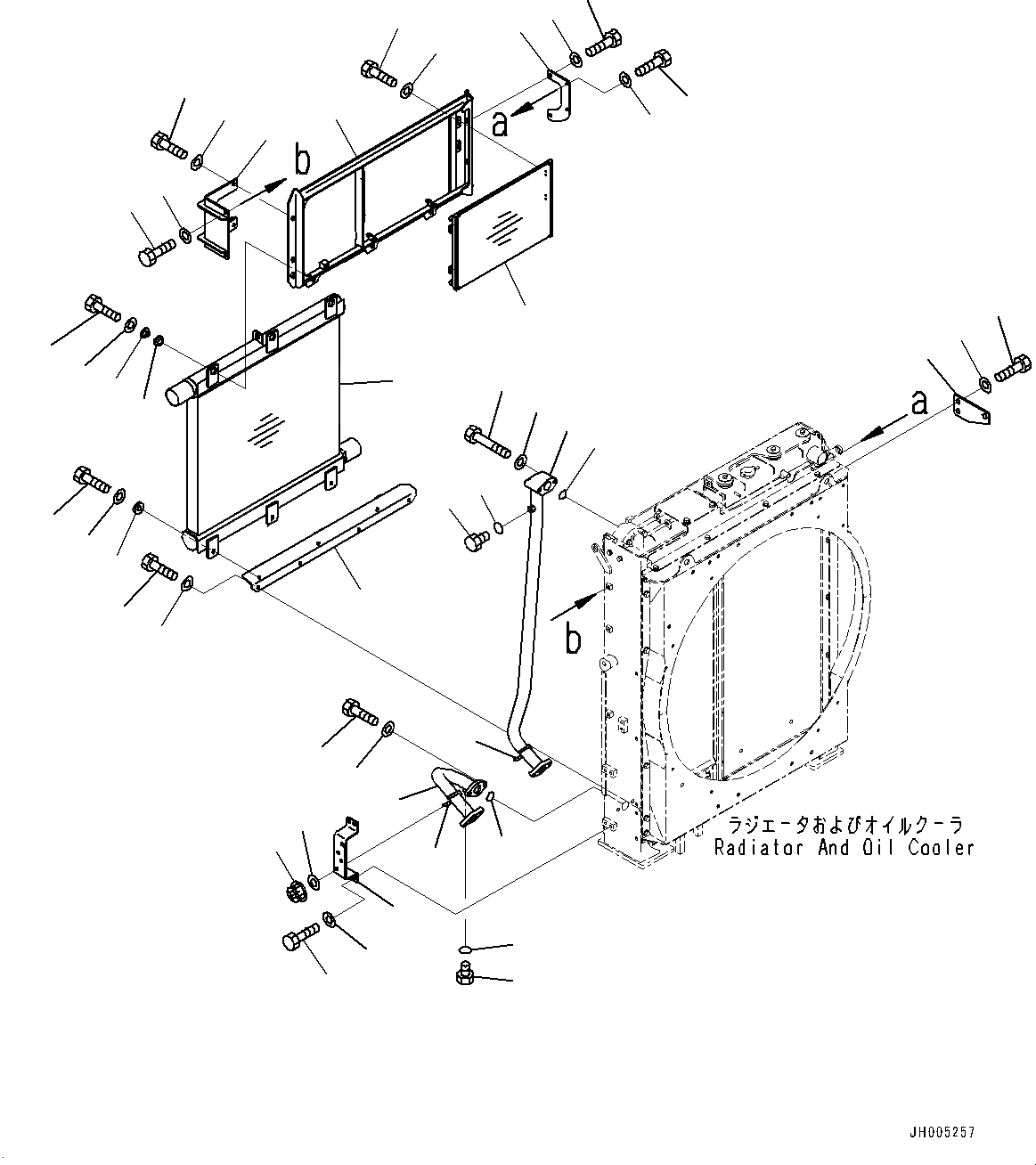 a

b

a

b

ラジエータおよびオイルクーラ
Radiator And Oil Cooler

JH005257