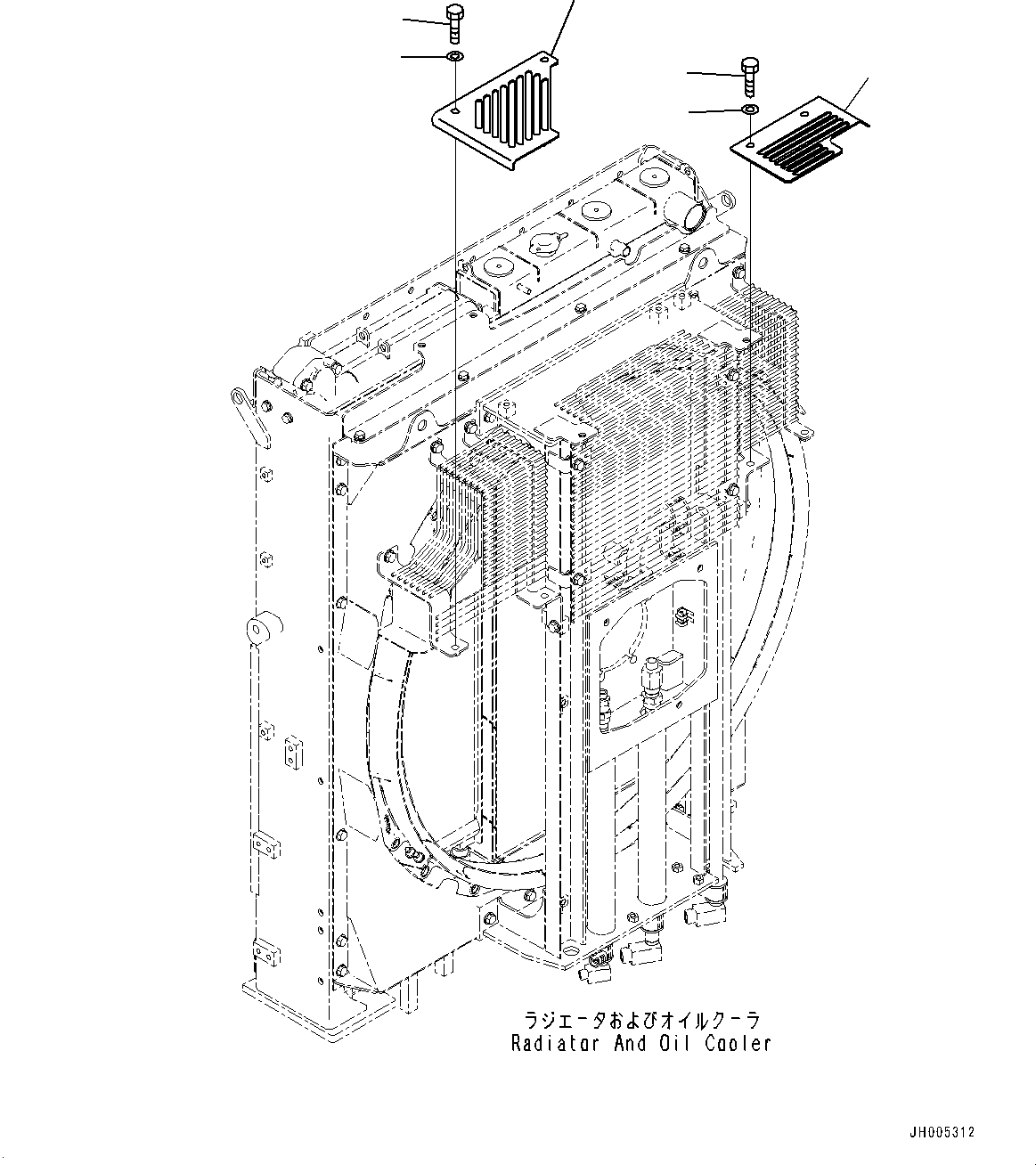 ラジエータおよびオイルクーラ
Radiator And Oil Cooler

JH005312