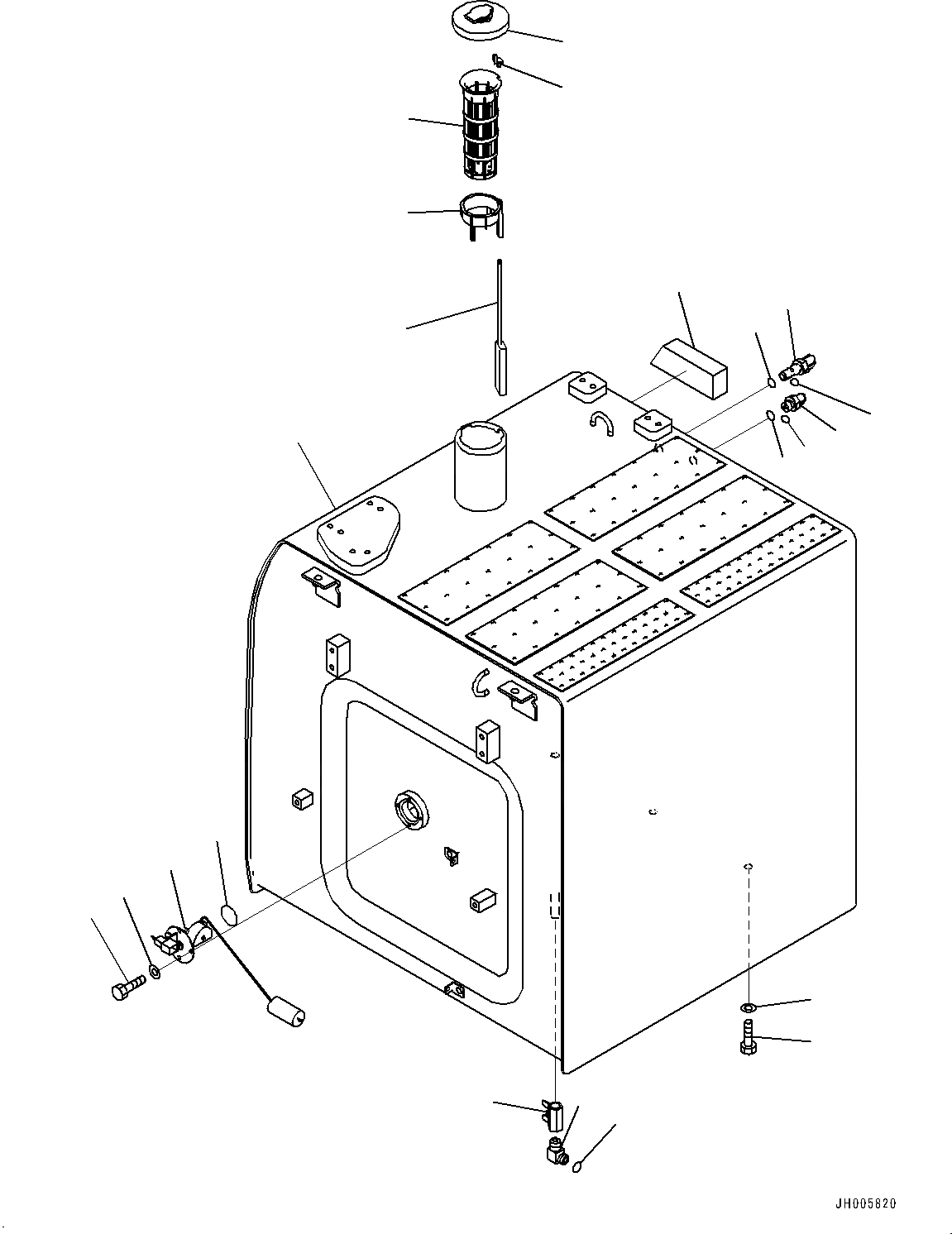 JH005820