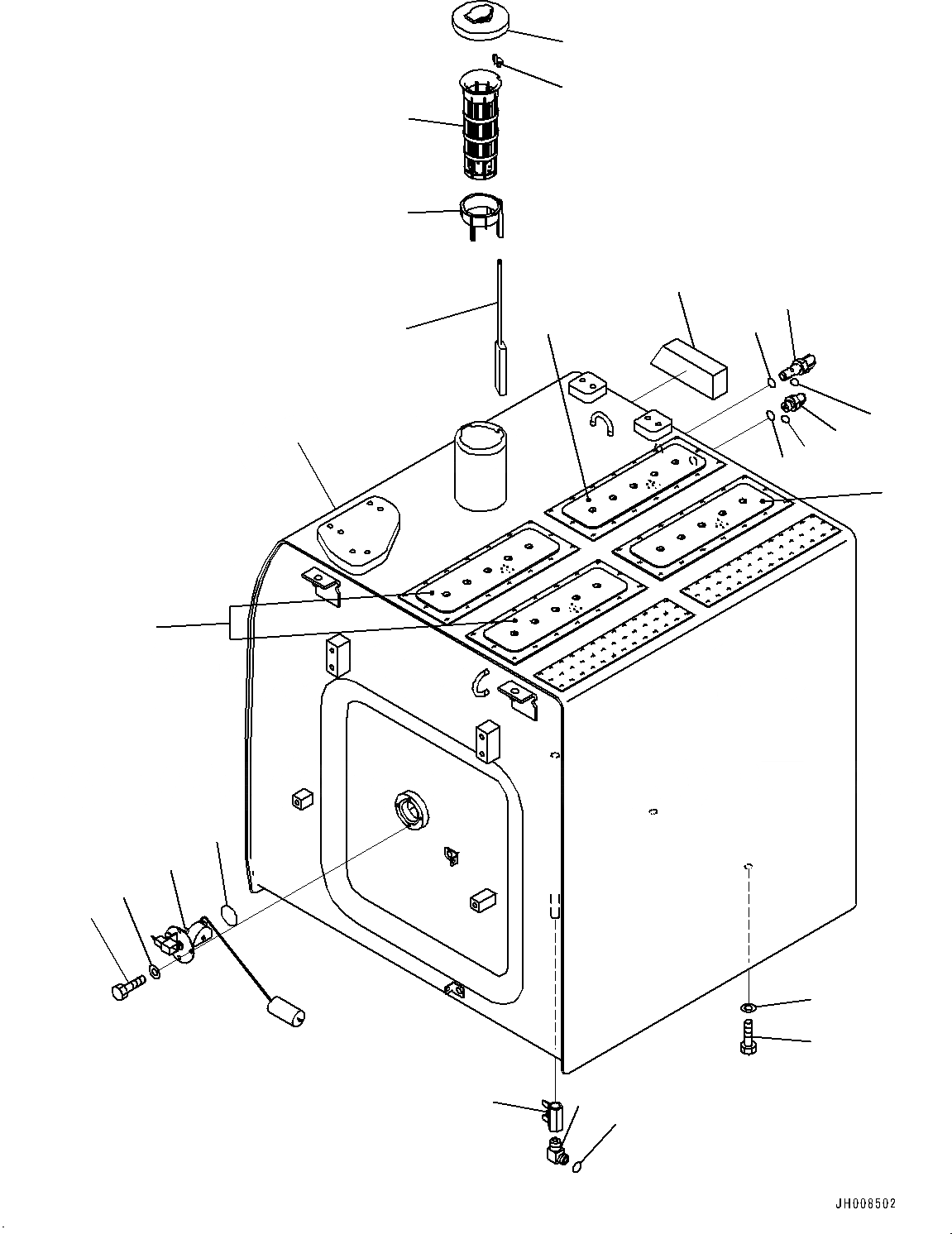 JH008502