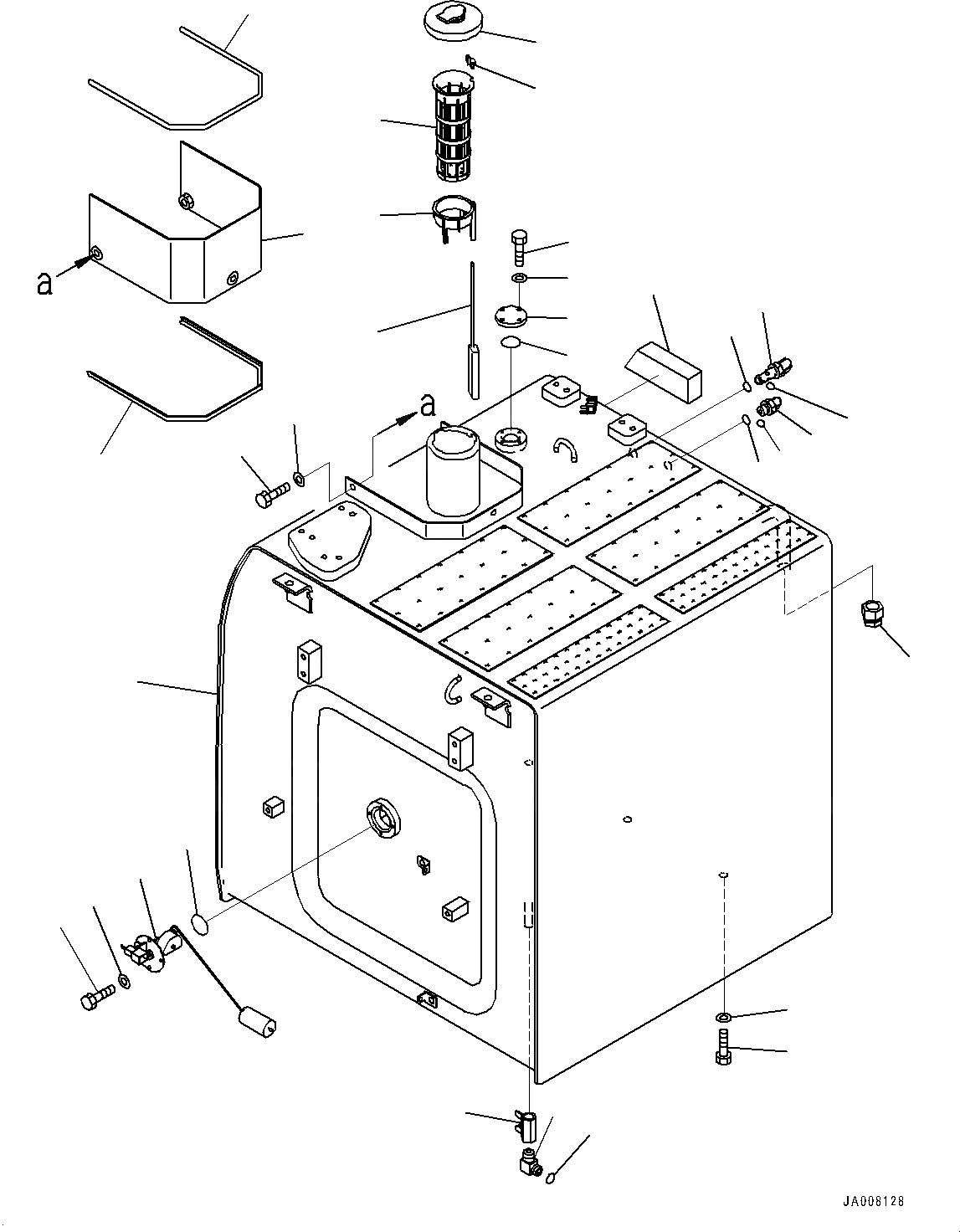 a
a
JA008128