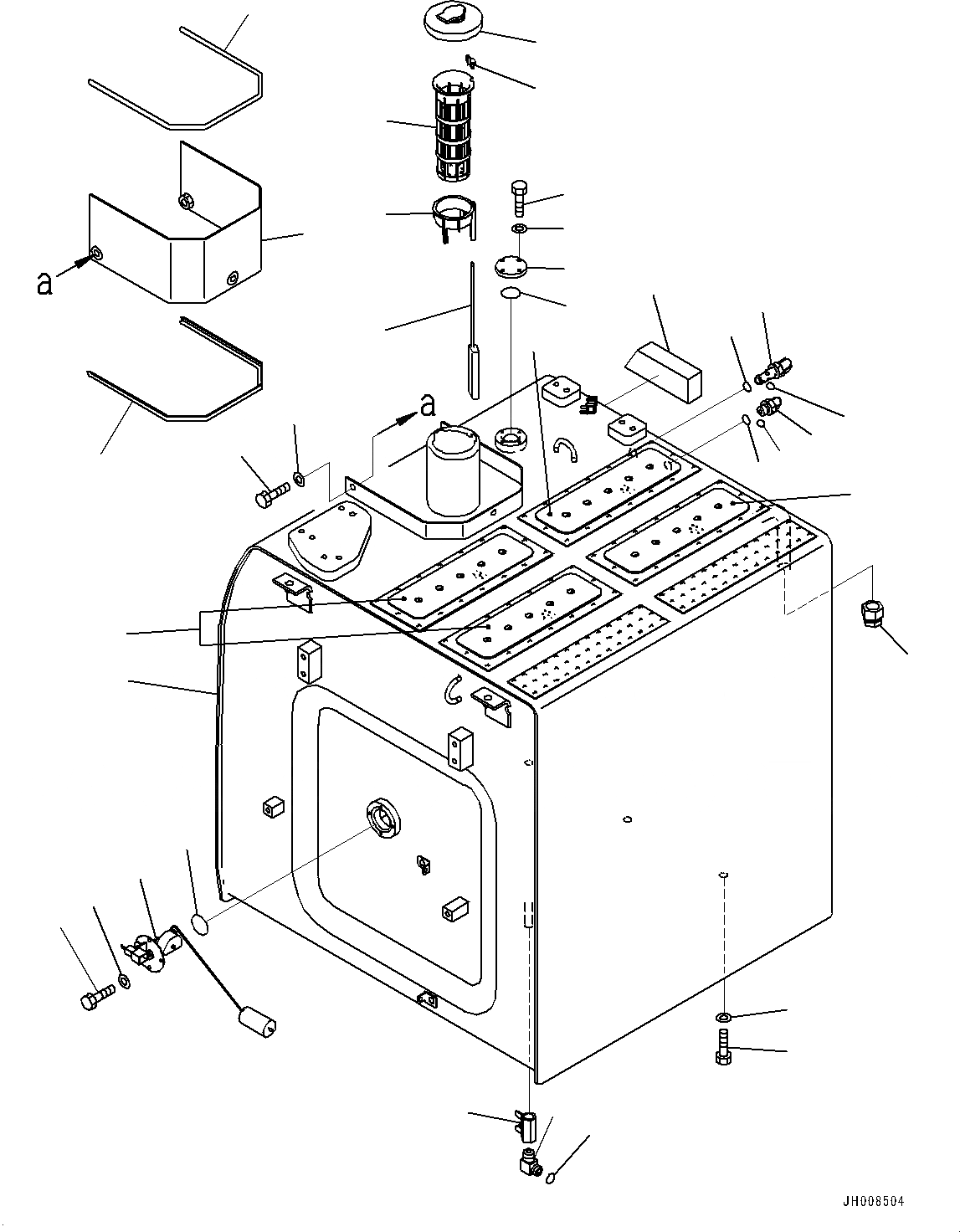 a

a

JH008504