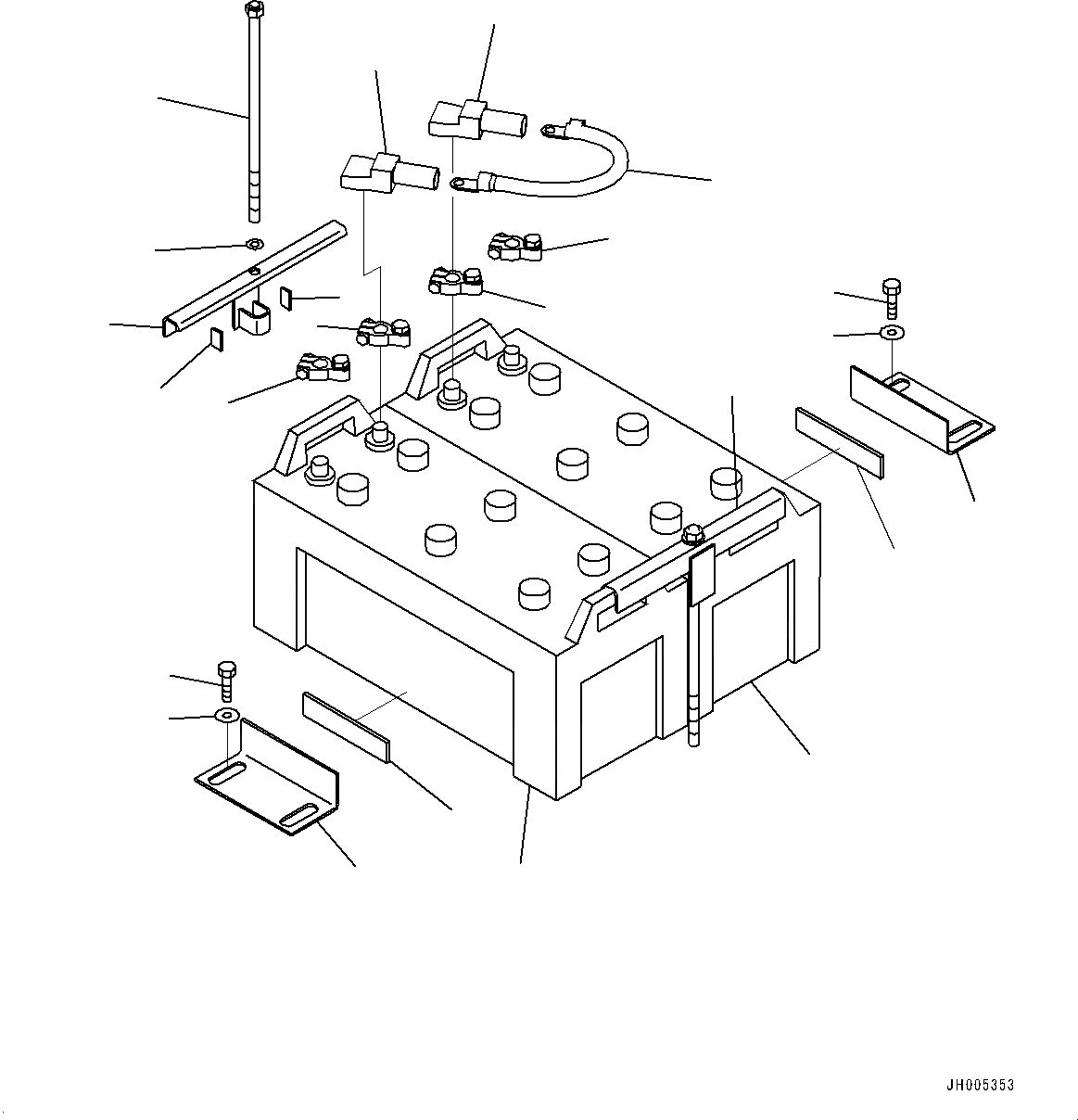 JH005353