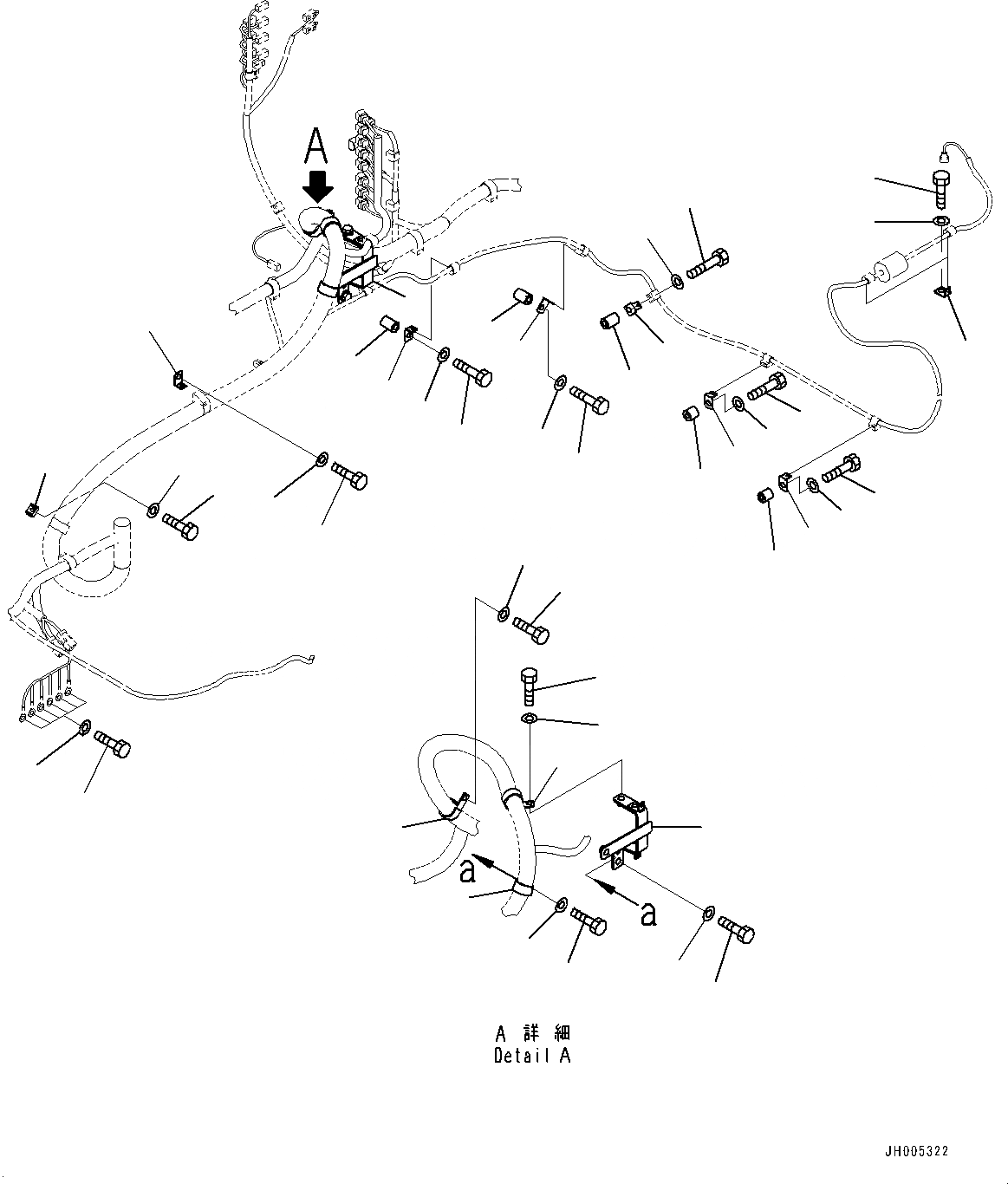 A

a

a

A 詳 細
Detail A

JH005322