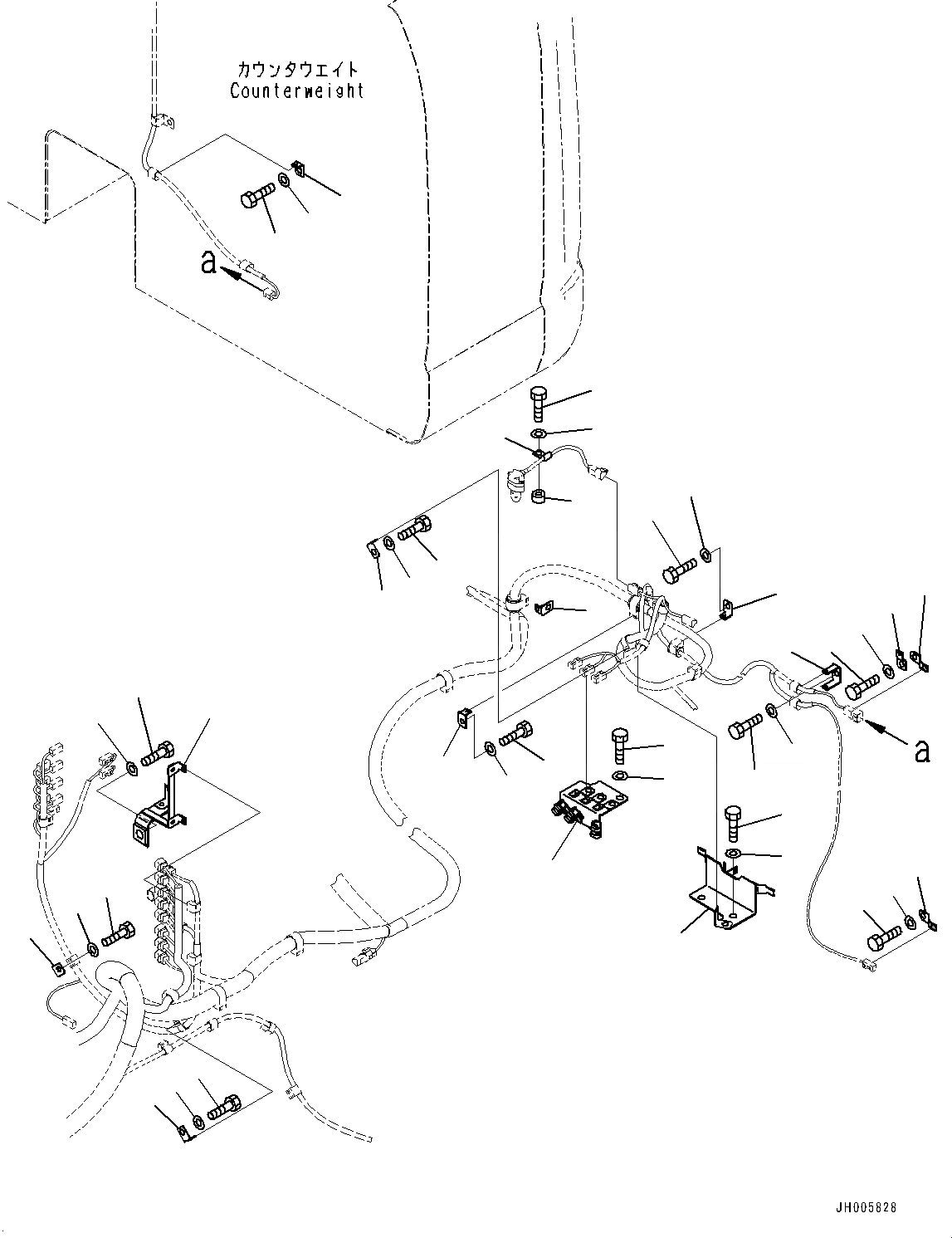 カウンタウエイト
Counterweight

a

a

JH005828