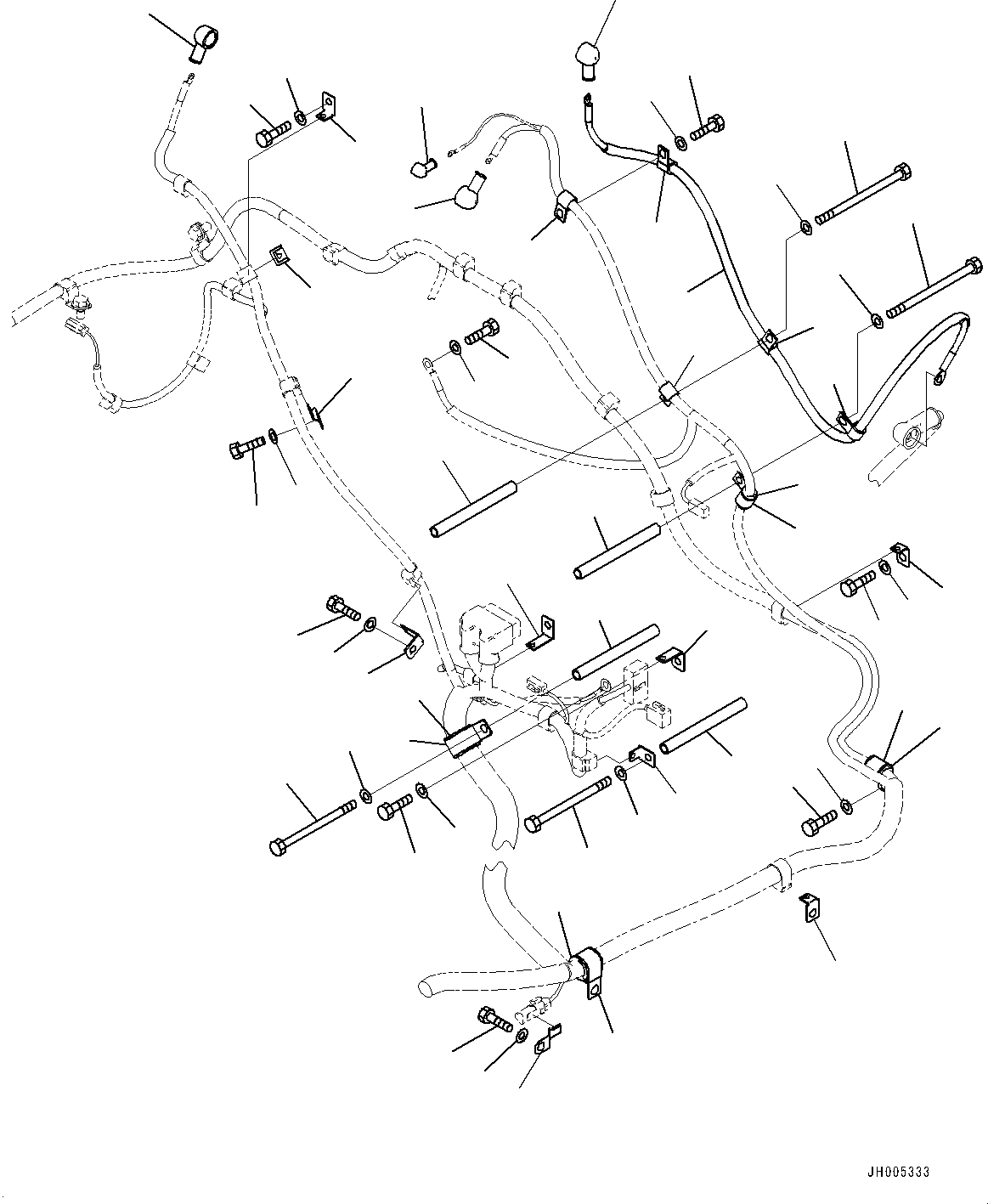 JH005333