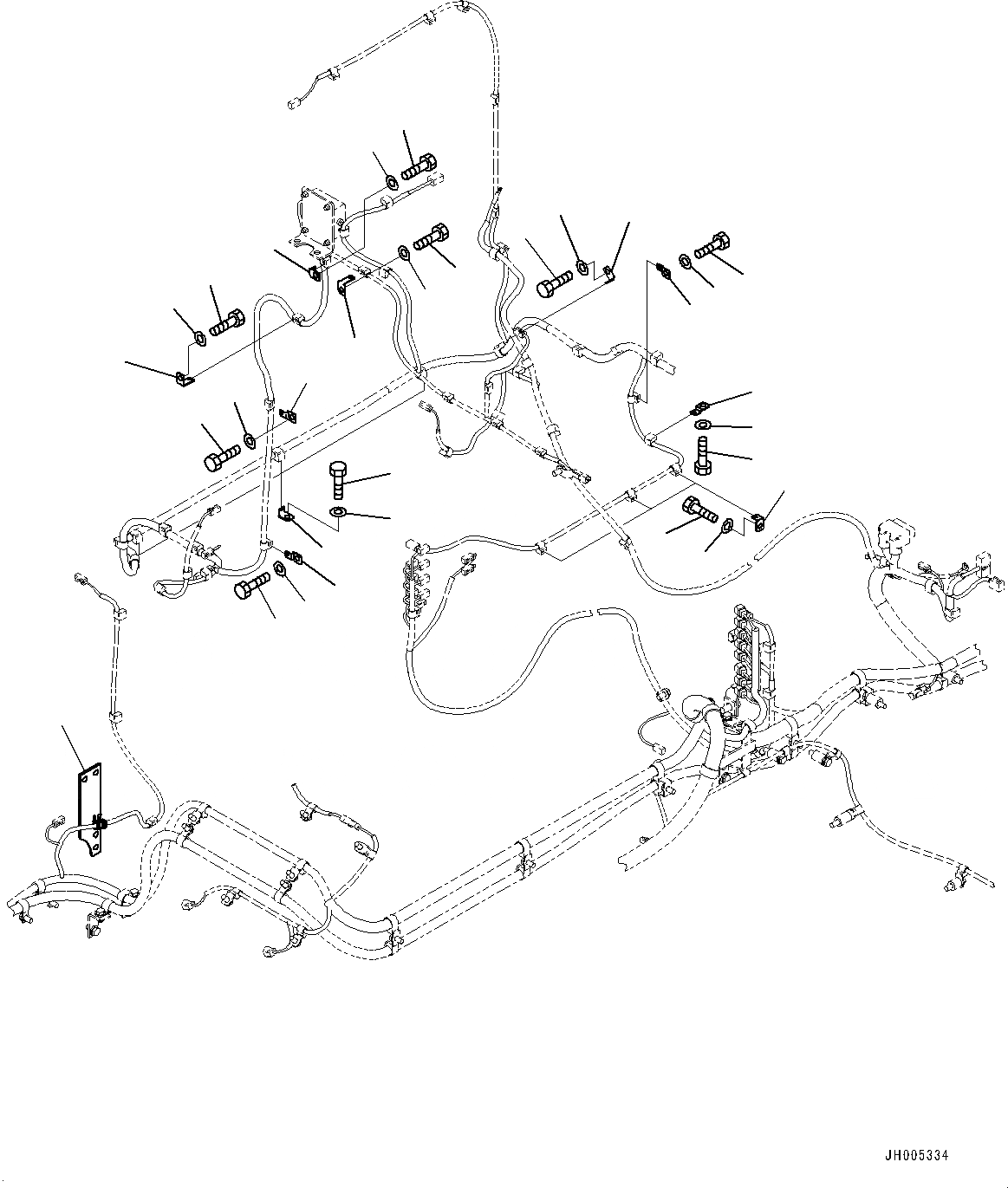 JH005334