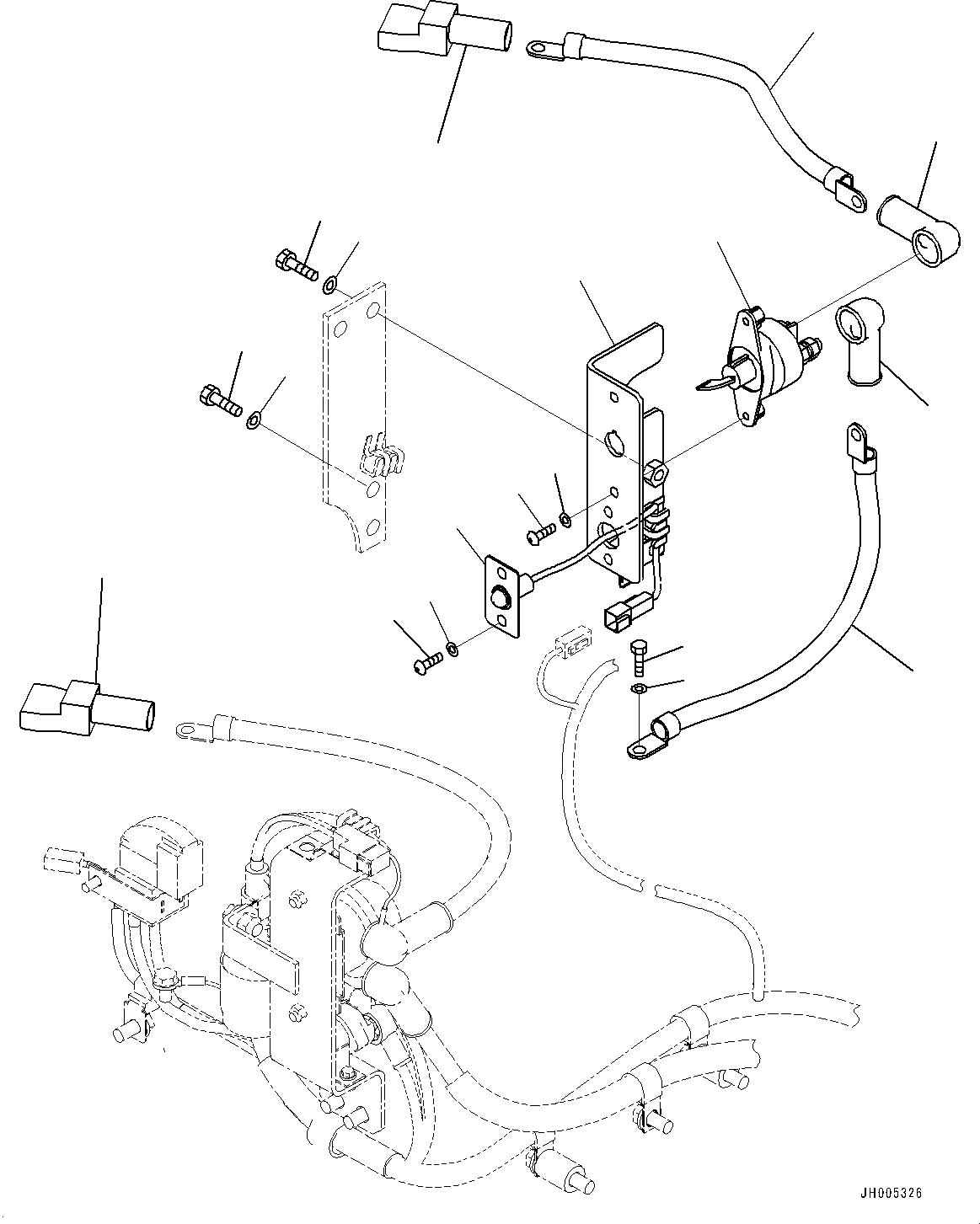 JH005326