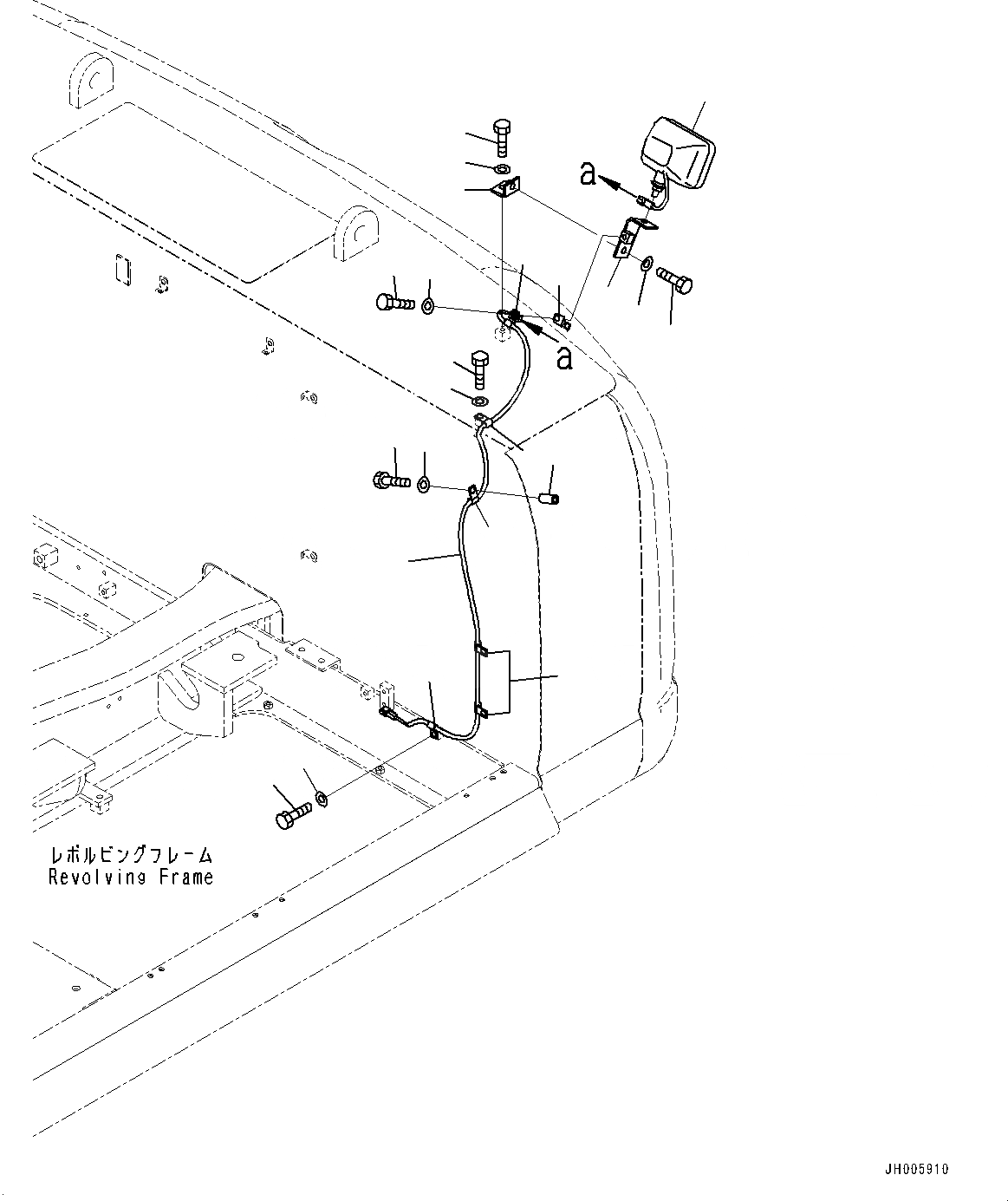 a

a

レボルビングフレーム
Revolving Frame

JH005910