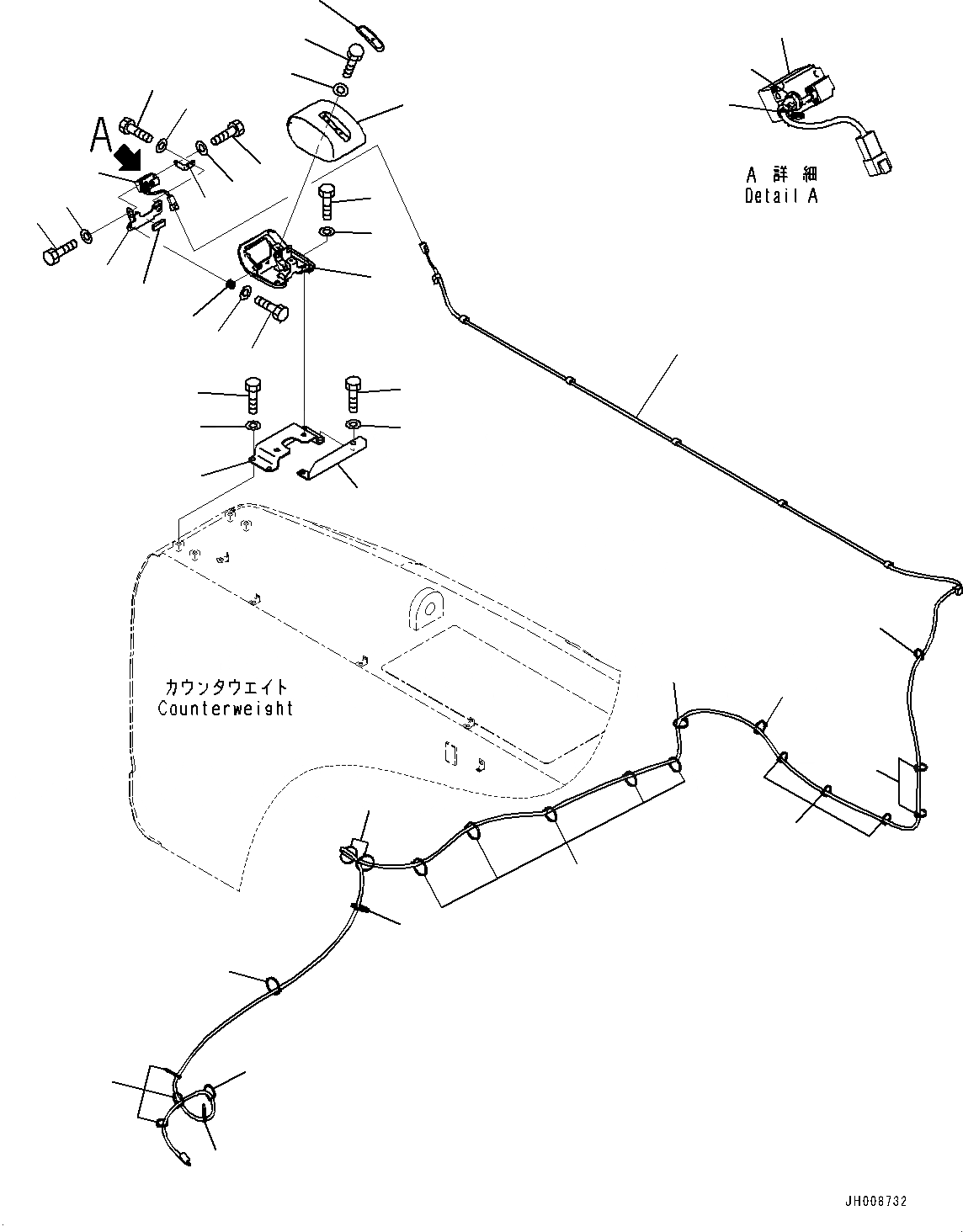 A

A 詳細
Detail A

カウンタウエイト
Counterweight

JH008732