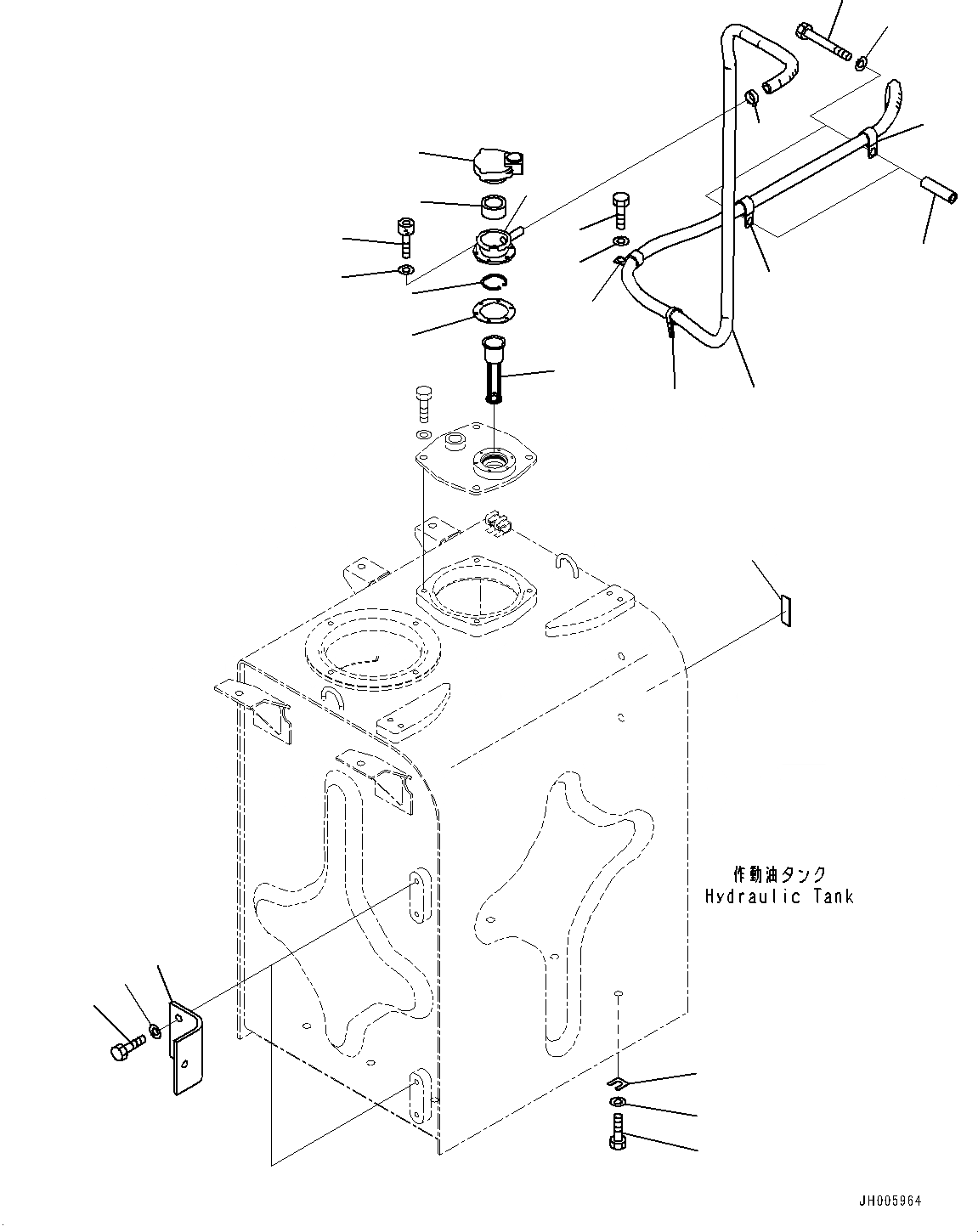 作動油タンク
Hydraulic Tank

JH005964