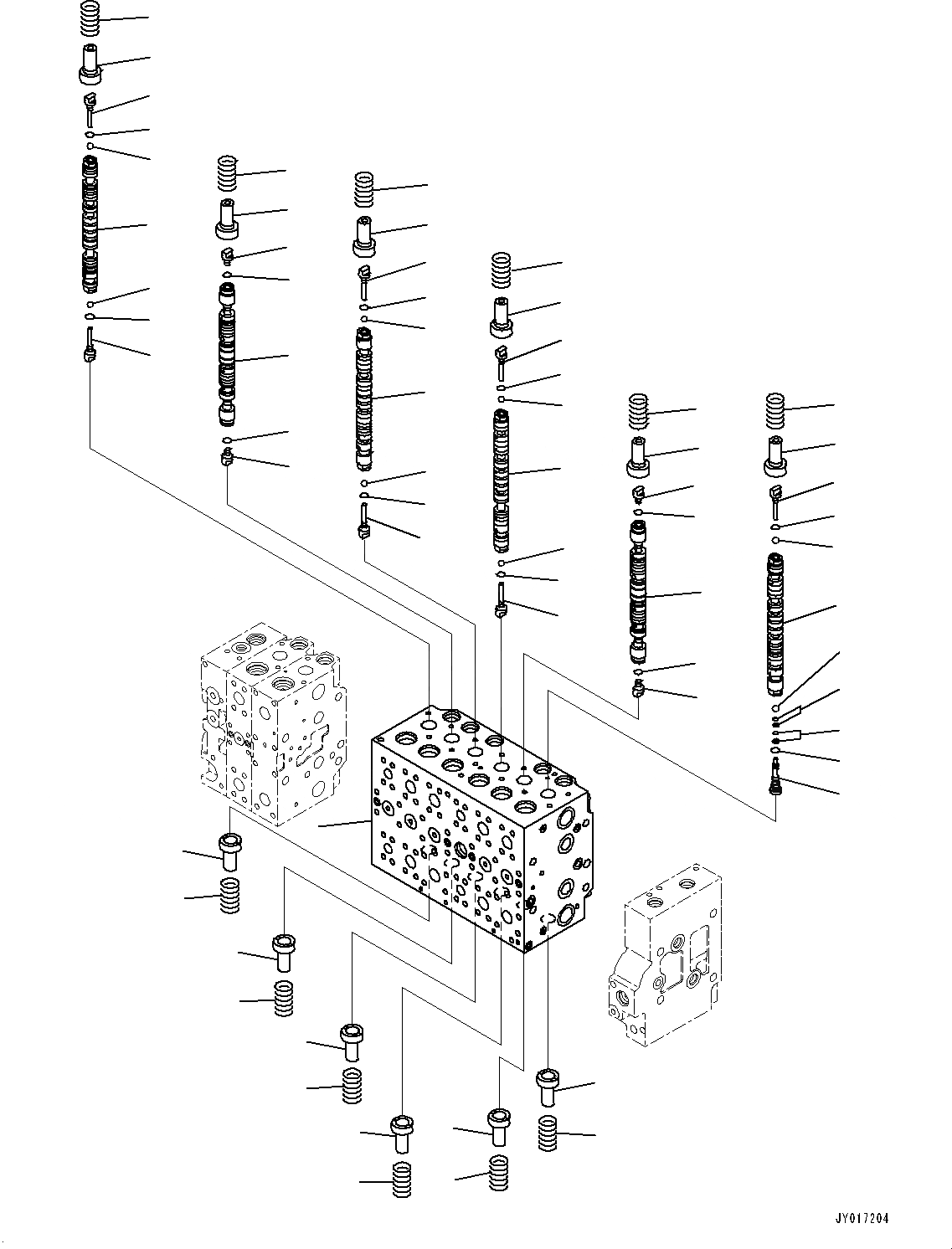 JY017204