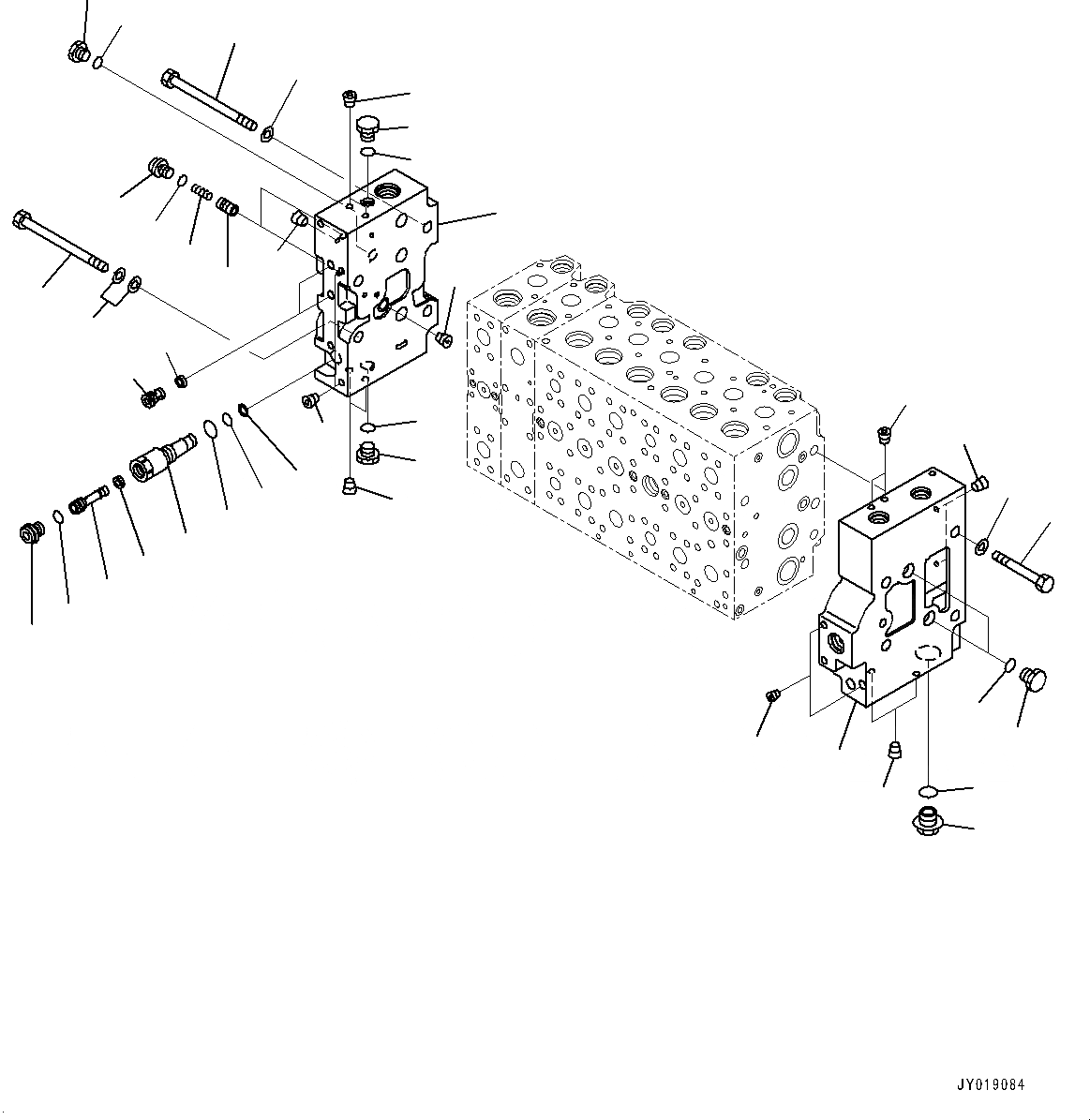 JY019084