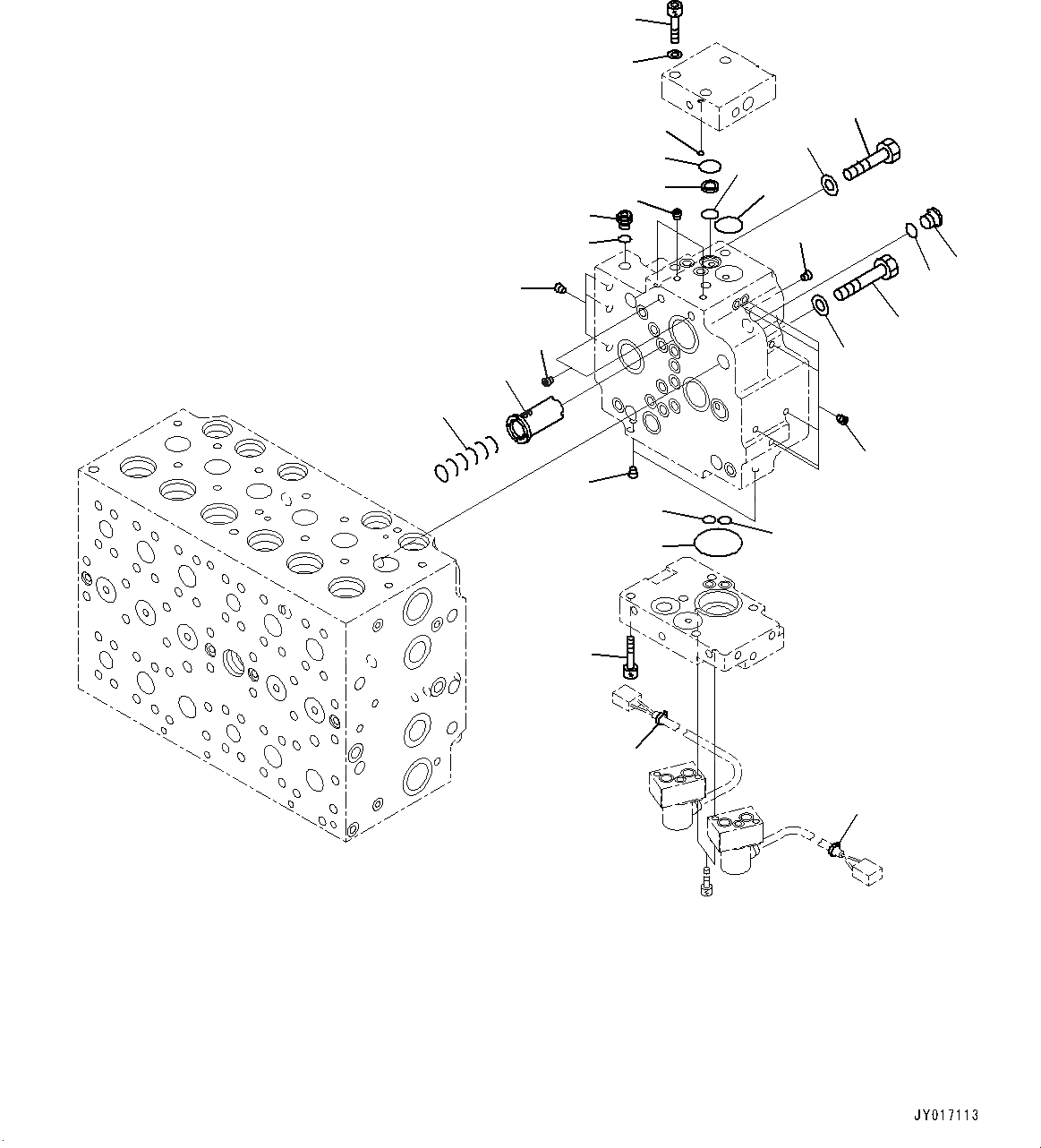 JY017113