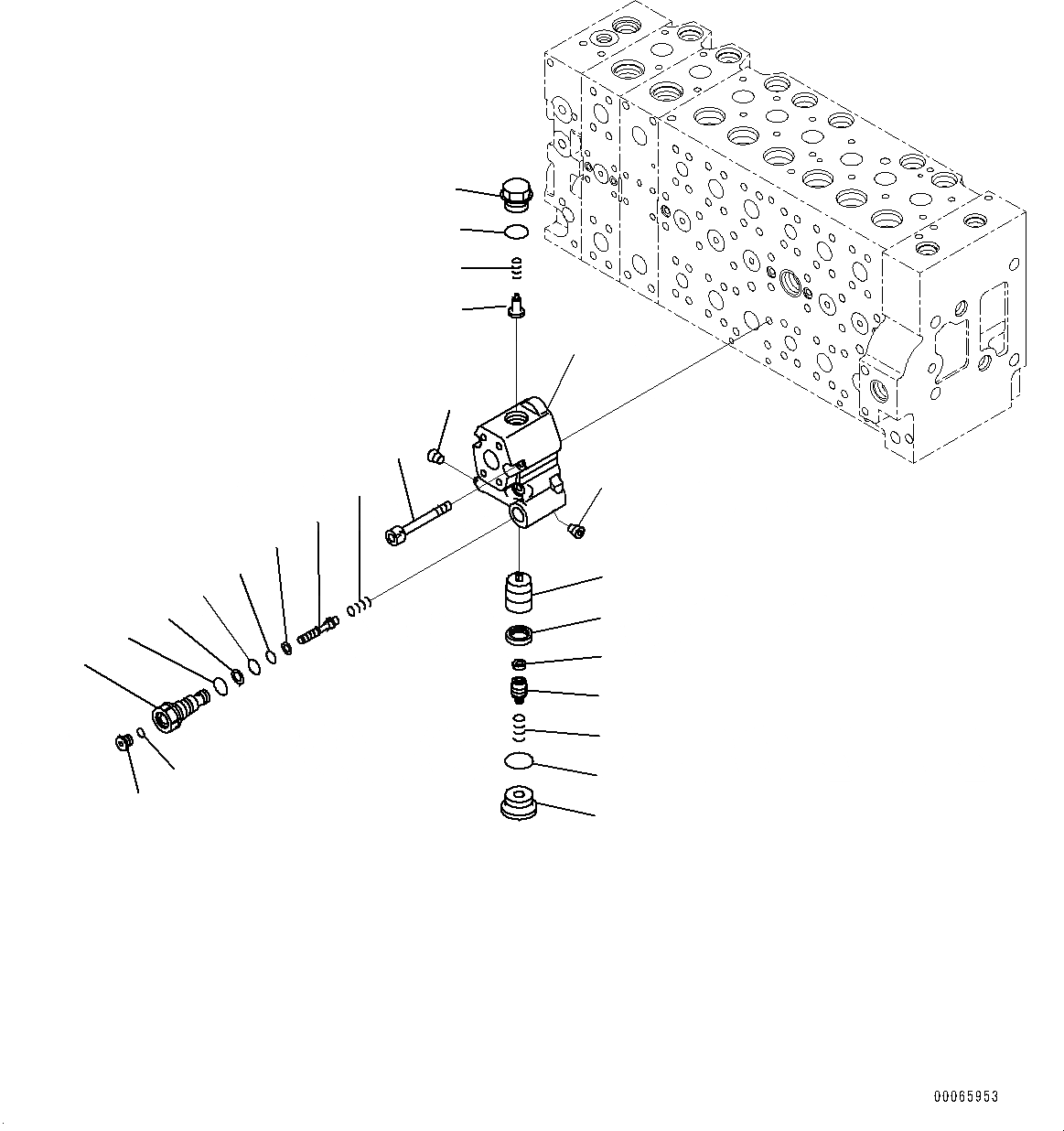 00065953