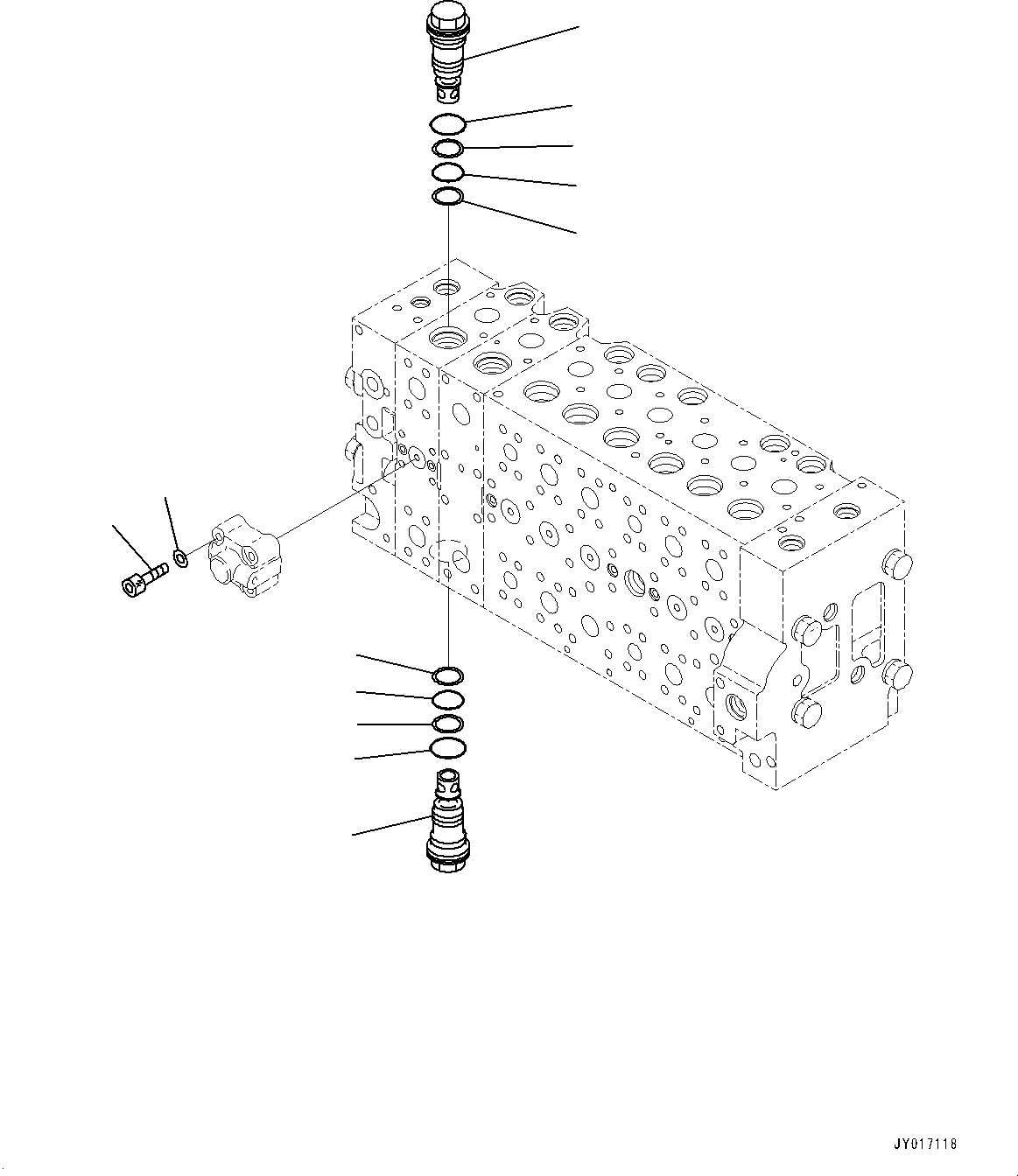 JY017118