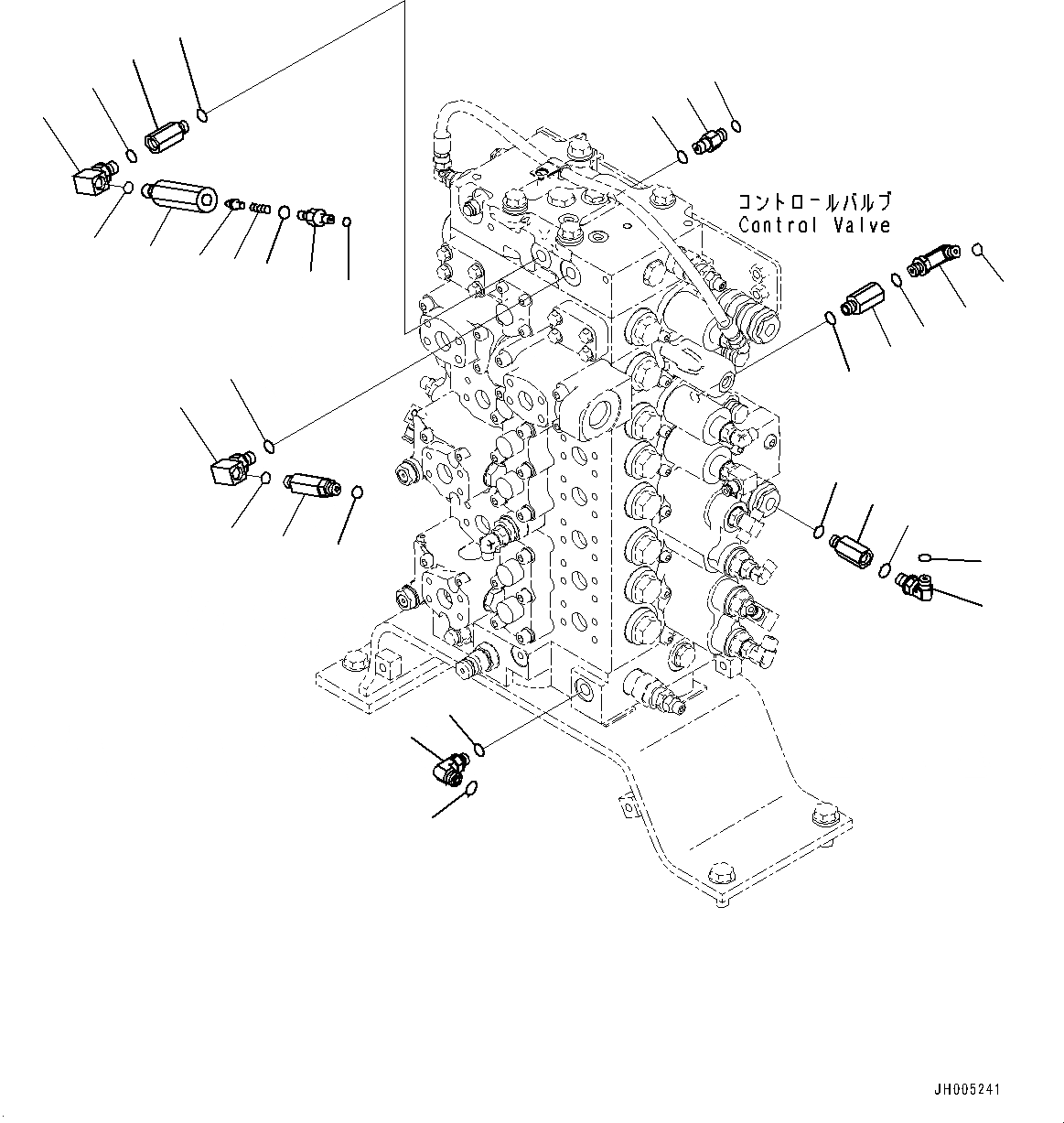 コントロールバルブ
Control Valve

JH005241