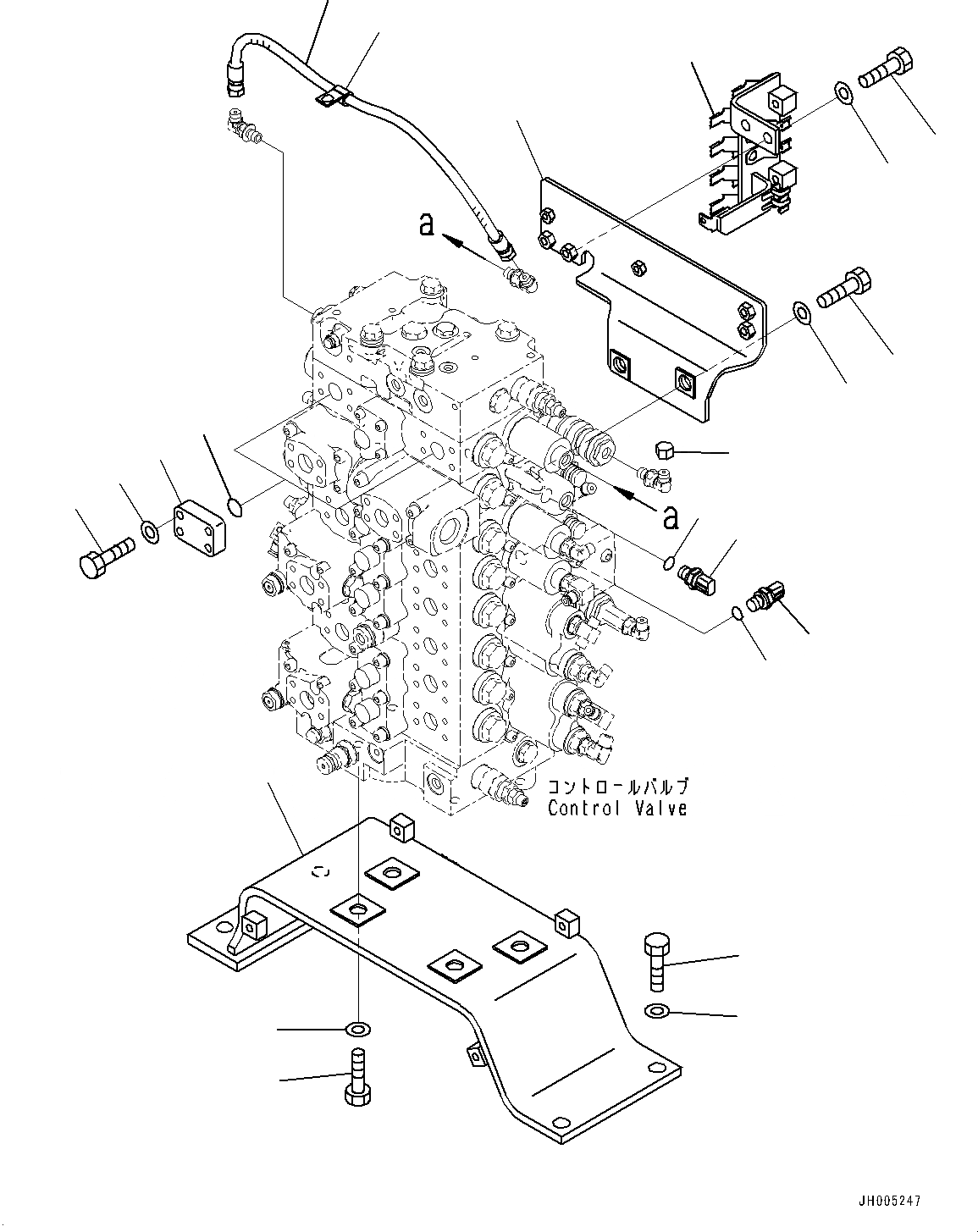 a

a

コントロールバルブ
Control Valve

JH005247