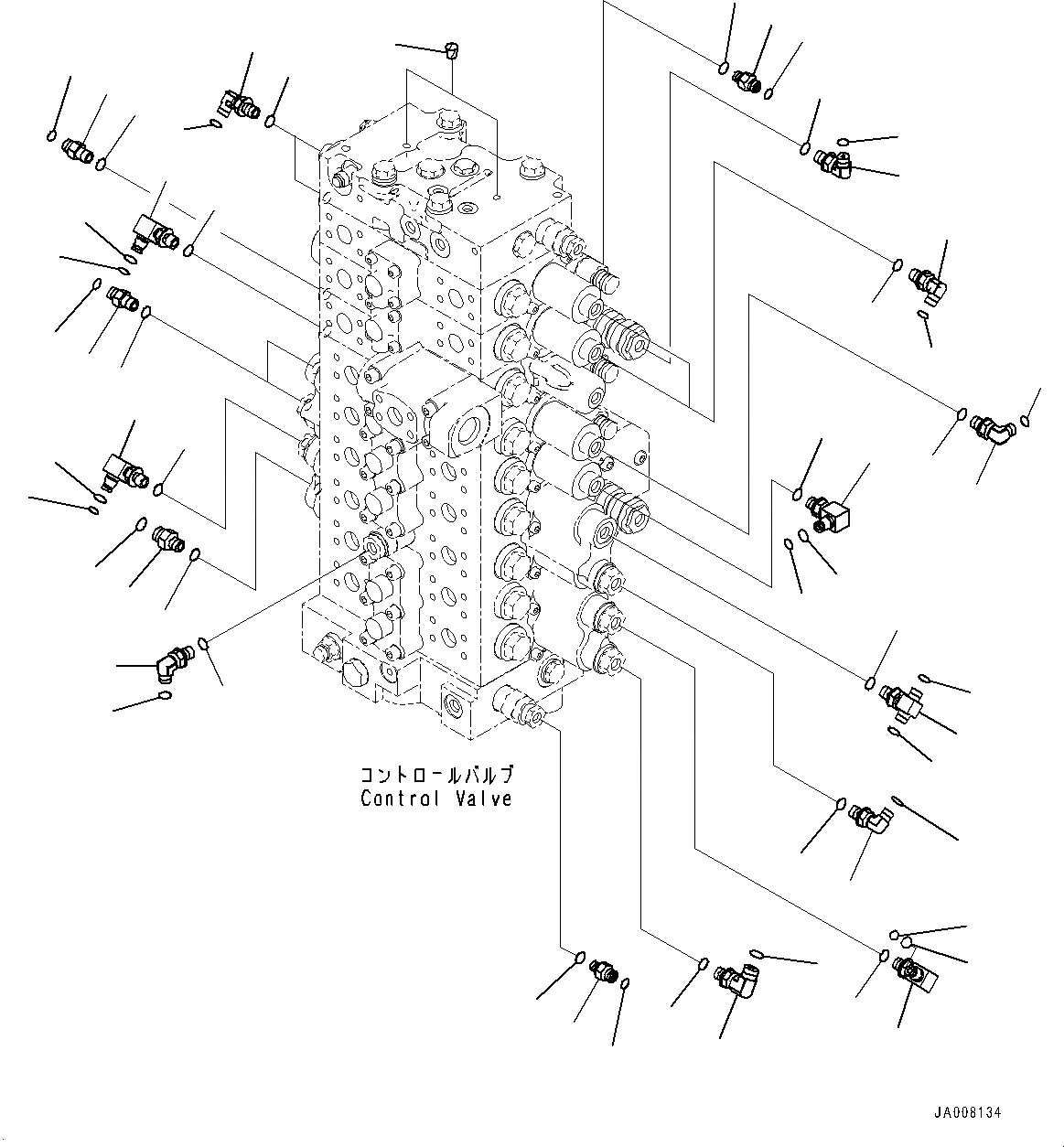 コントロールバルブ
Control Valve

JA008134