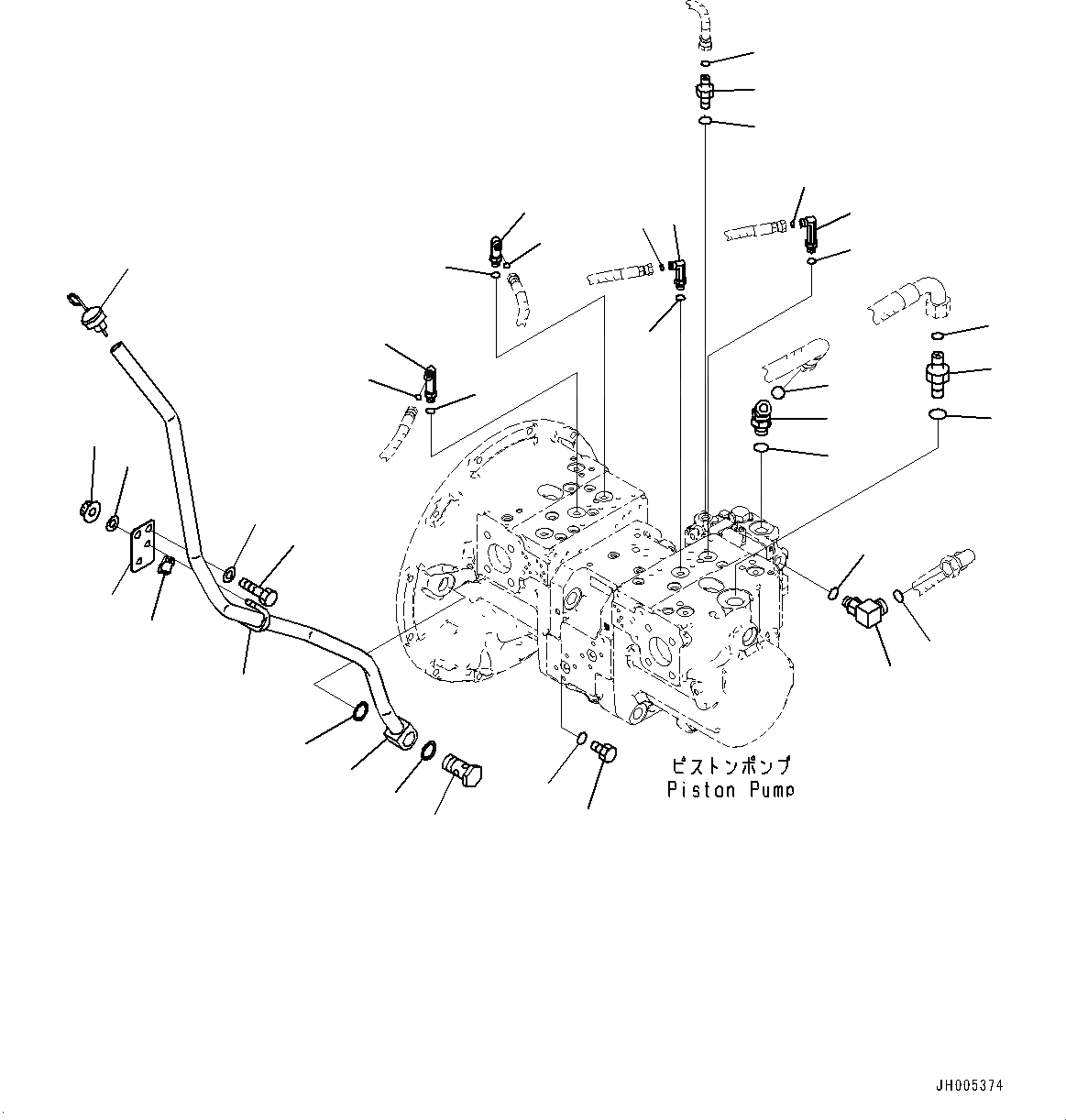 ピストンポンプ
Piston Pump

JH005374