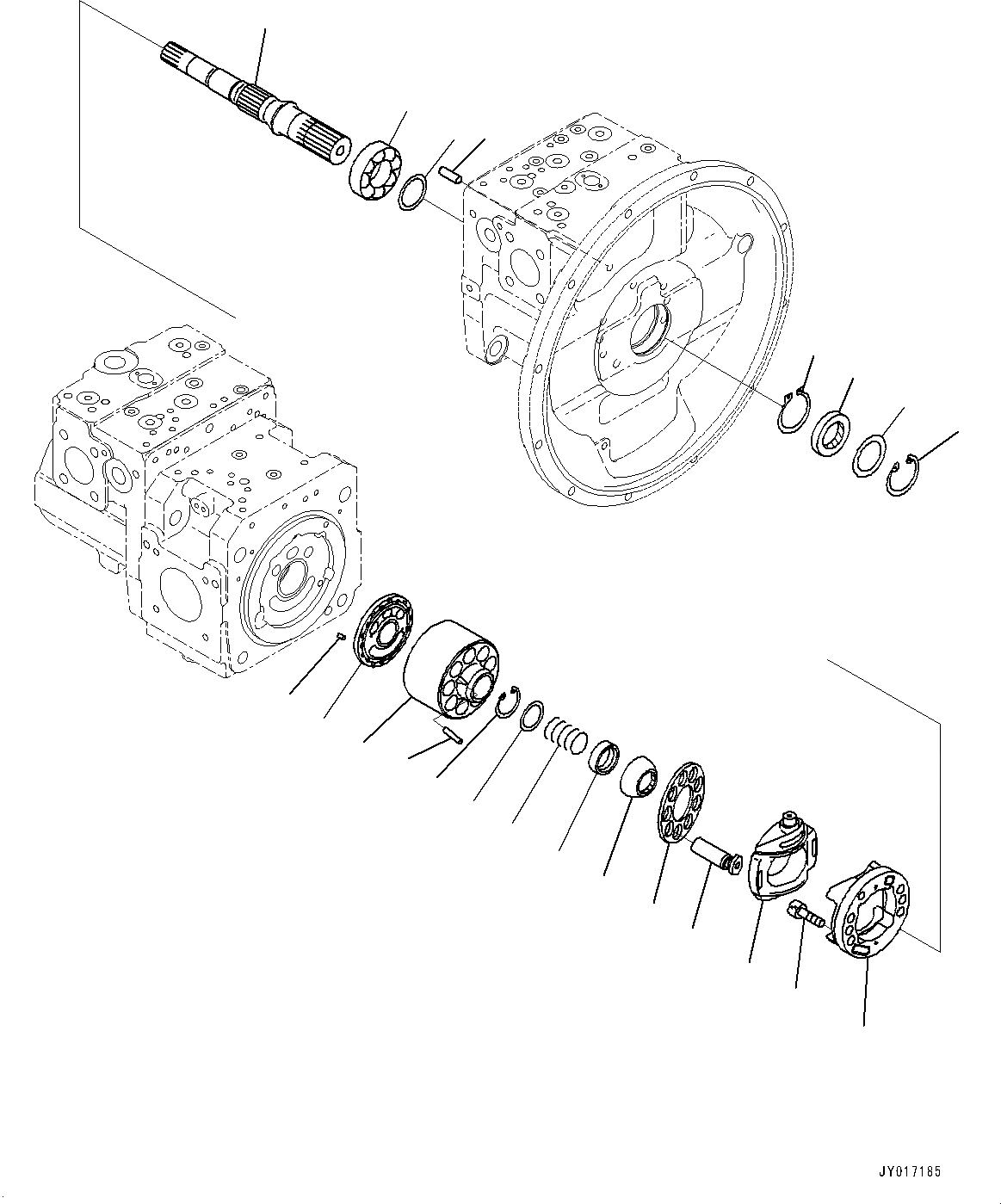 JY017185