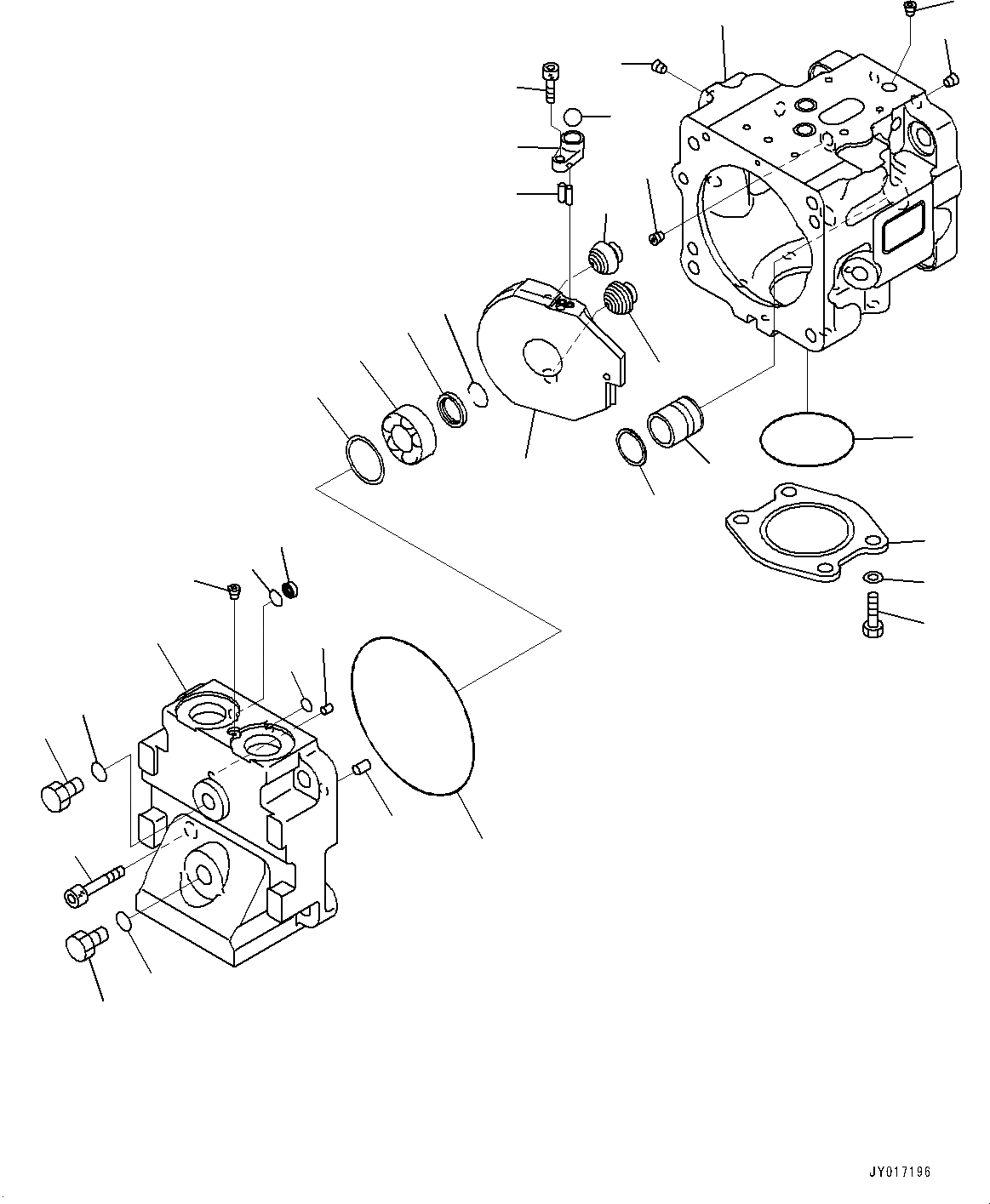 JY017196